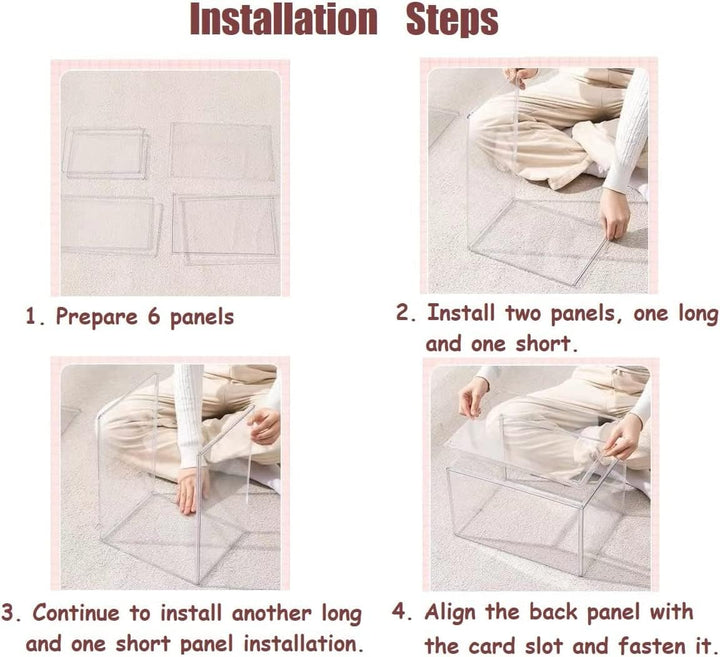 Installation Steps

1. Prepare 6 panels

2. Install two panels, one long and one short.

3. Continue to install another long and one short panel installation.

4. Align the back panel with the card slot and fasten it.