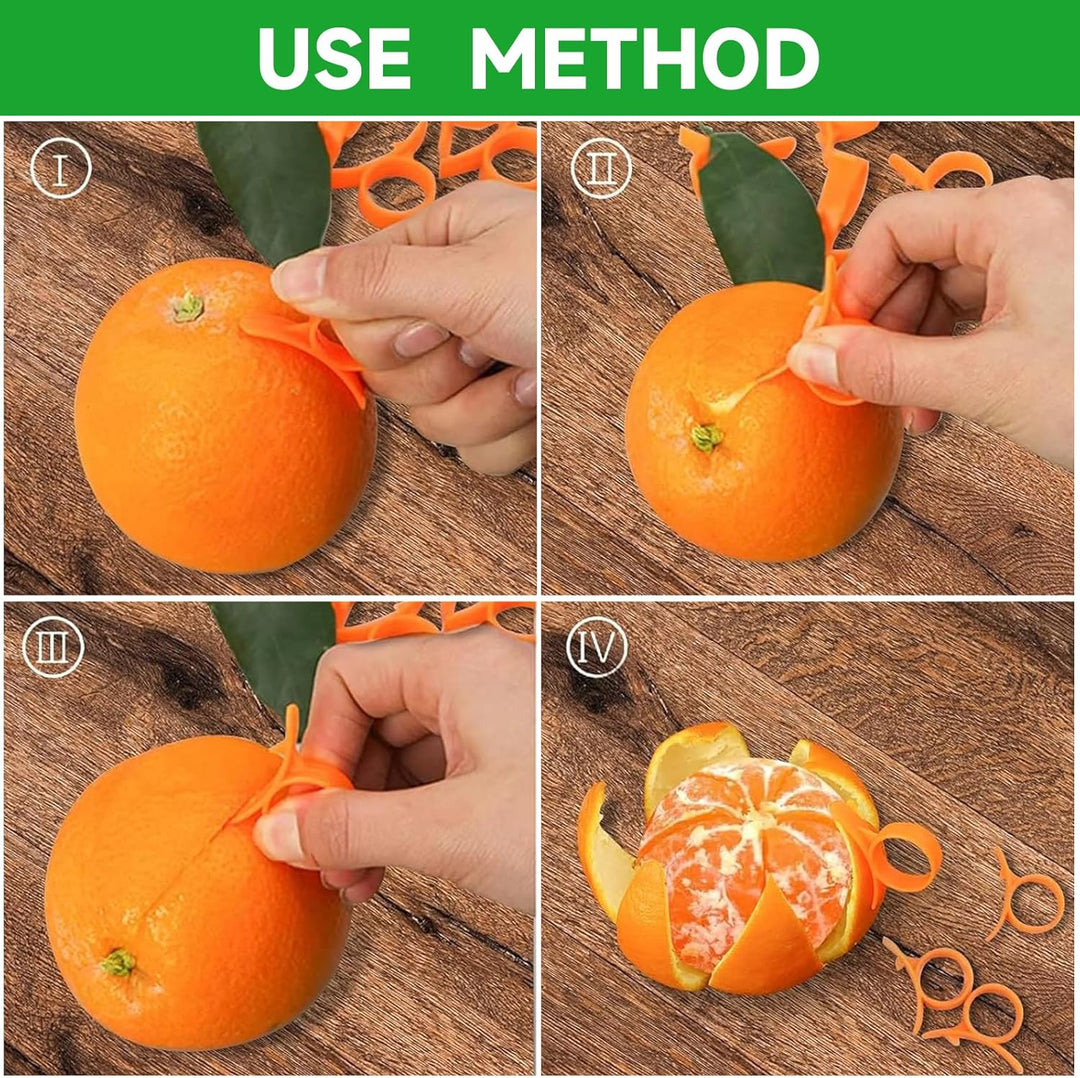 USE METHOD

Ⅰ

Ⅱ

Ⅲ

Ⅳ