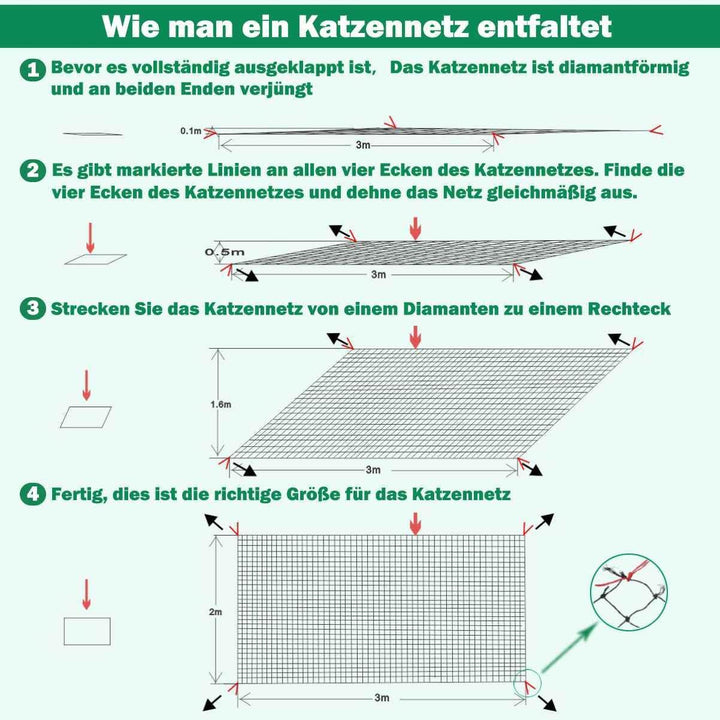 Wie man ein Katzennetz entfaltet

1 Bevor es vollständig ausgeklappt ist, Das Katzennetz ist diamantförmig und an beiden Enden verjüngt

0.1m
3m

2 Es gibt markierte Linien an allen vier Ecken des Katzennetzes. Finde die vier Ecken des Katzennetzes und dehne das Netz gleichmäßig aus.

0.5m
3m

3 Strecken Sie das Katzennetz von einem Diamanten zu einem Rechteck

1.6m
3m

4 Fertig, dies ist die richtige Größe für das Katzennetz

2m
3m