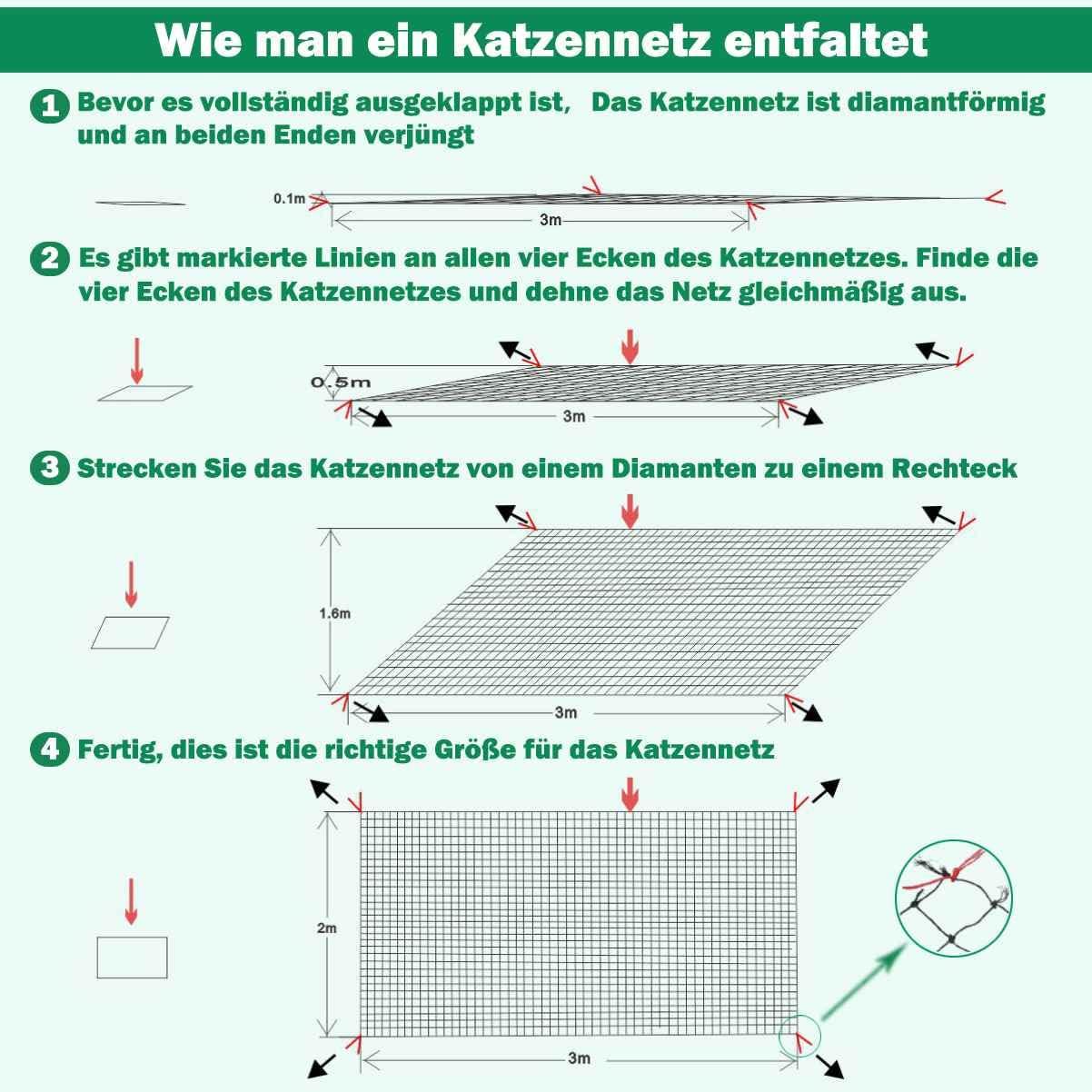 Wie man ein Katzennetz entfaltet

1 Bevor es vollständig ausgeklappt ist, Das Katzennetz ist diamantförmig und an beiden Enden verjüngt

0.1m

3m

2 Es gibt markierte Linien an allen vier Ecken des Katzennetzes. Finde die vier Ecken des Katzennetzes und dehne das Netz gleichmäßig aus.

0.5m

3m

3 Strecken Sie das Katzennetz von einem Diamanten zu einem Rechteck

1.6m

3m

4 Fertig, dies ist die richtige Größe für das Katzennetz

2m

3m