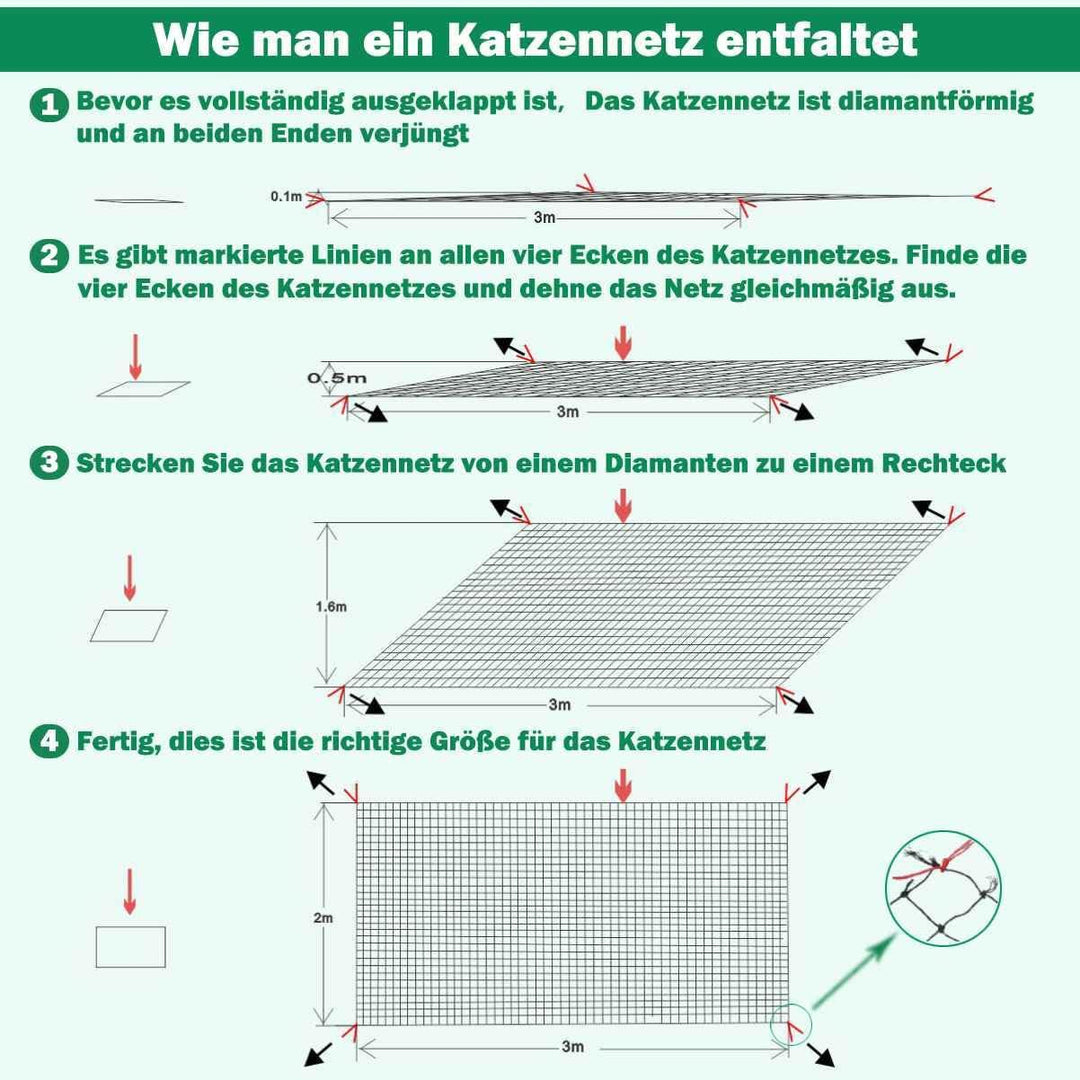 Wie man ein Katzennetz entfaltet

1 Bevor es vollständig ausgeklappt ist, Das Katzennetz ist diamantförmig und an beiden Enden verjüngt

0.1m
3m

2 Es gibt markierte Linien an allen vier Ecken des Katzennetzes. Finde die vier Ecken des Katzennetzes und dehne das Netz gleichmäßig aus.

0.5m
3m

3 Strecken Sie das Katzennetz von einem Diamanten zu einem Rechteck

1.6m
3m

4 Fertig, dies ist die richtige Größe für das Katzennetz

2m
3m