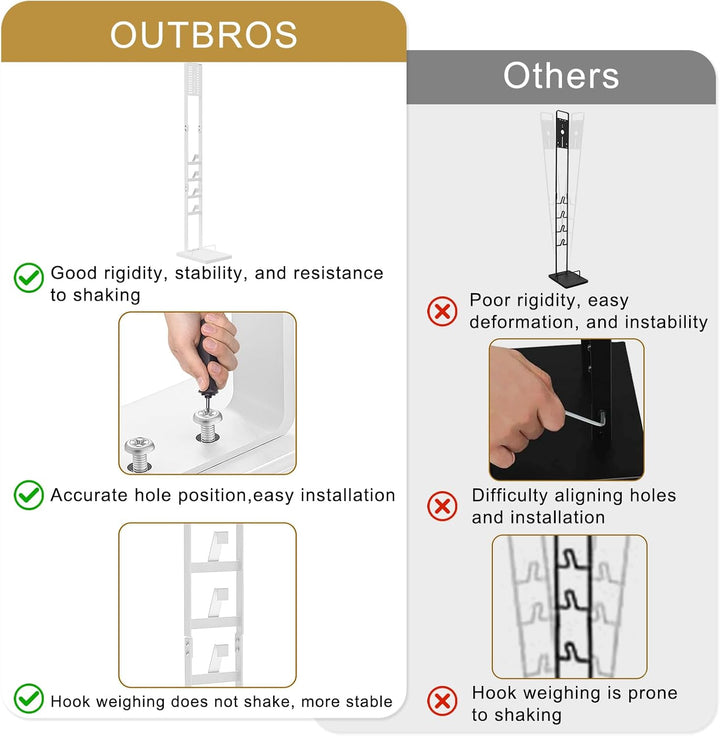 OUTBROS

Good rigidity, stability, and resistance to shaking

Accurate hole position,easy installation

Hook weighing does not shake, more stable

Others

Poor rigidity, easy deformation, and instability

Difficulty aligning holes and installation

Hook weighing is prone to shaking