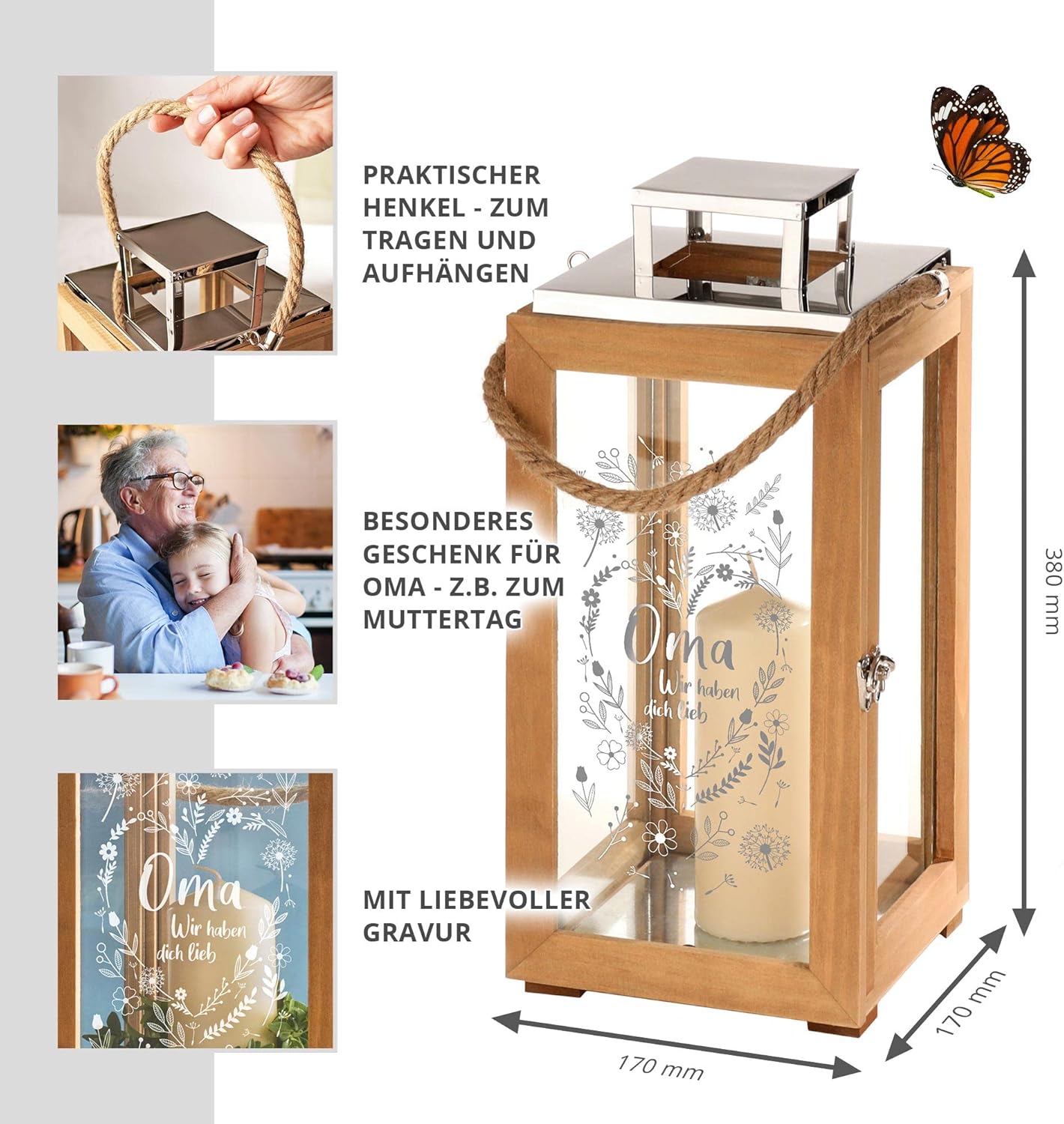 PRAKTISCHER HENKEL - ZUM TRAGEN UND AUFHÄNGEN

BESONDERES GESCHENK FÜR OMA - Z.B. ZUM MUTTERTAG

Oma
Wir haben dich lieb

MIT LIEBEVOLLER GRAVUR

Oma
Wir haben dich lieb

380 mm

170 mm

170 mm