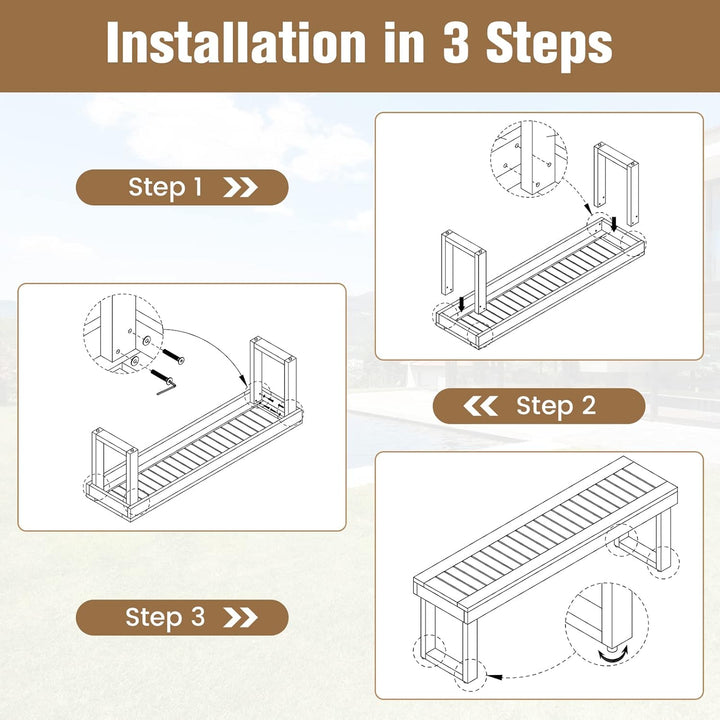 Installation in 3 Steps

Step 1

Step 2

Step 3