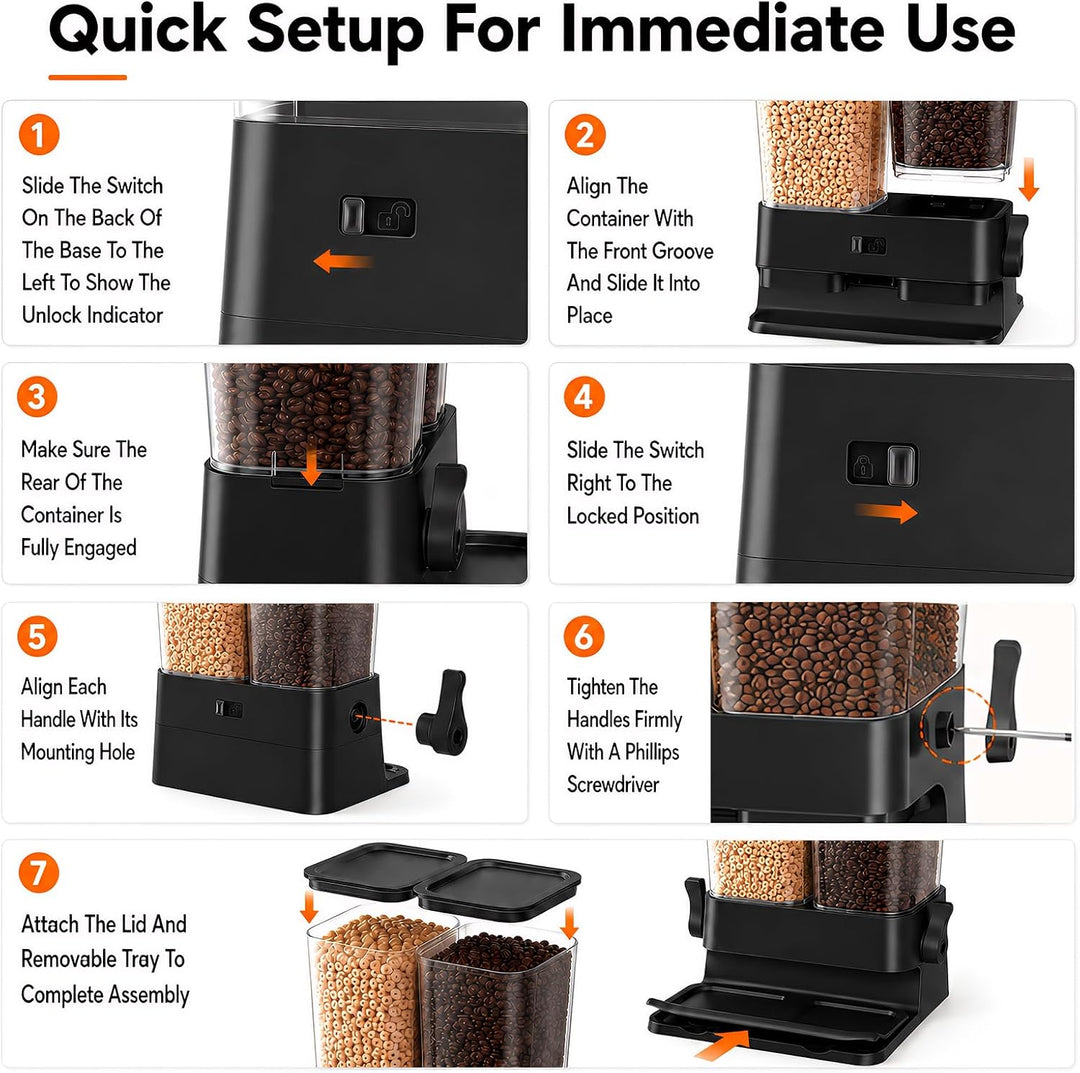 Quick Setup For Immediate Use

1

Slide The Switch On The Back Of The Base To The Left To Show The Unlock Indicator

2

Align The Container With The Front Groove And Slide It Into Place

3

Make Sure The Rear Of The Container Is Fully Engaged

4

Slide The Switch Right To The Locked Position

5

Align Each Handle With Its Mounting Hole

6

Tighten The Handles Firmly With A Phillips Screwdriver

7

Attach The Lid And Removable Tray To Complete Assembly