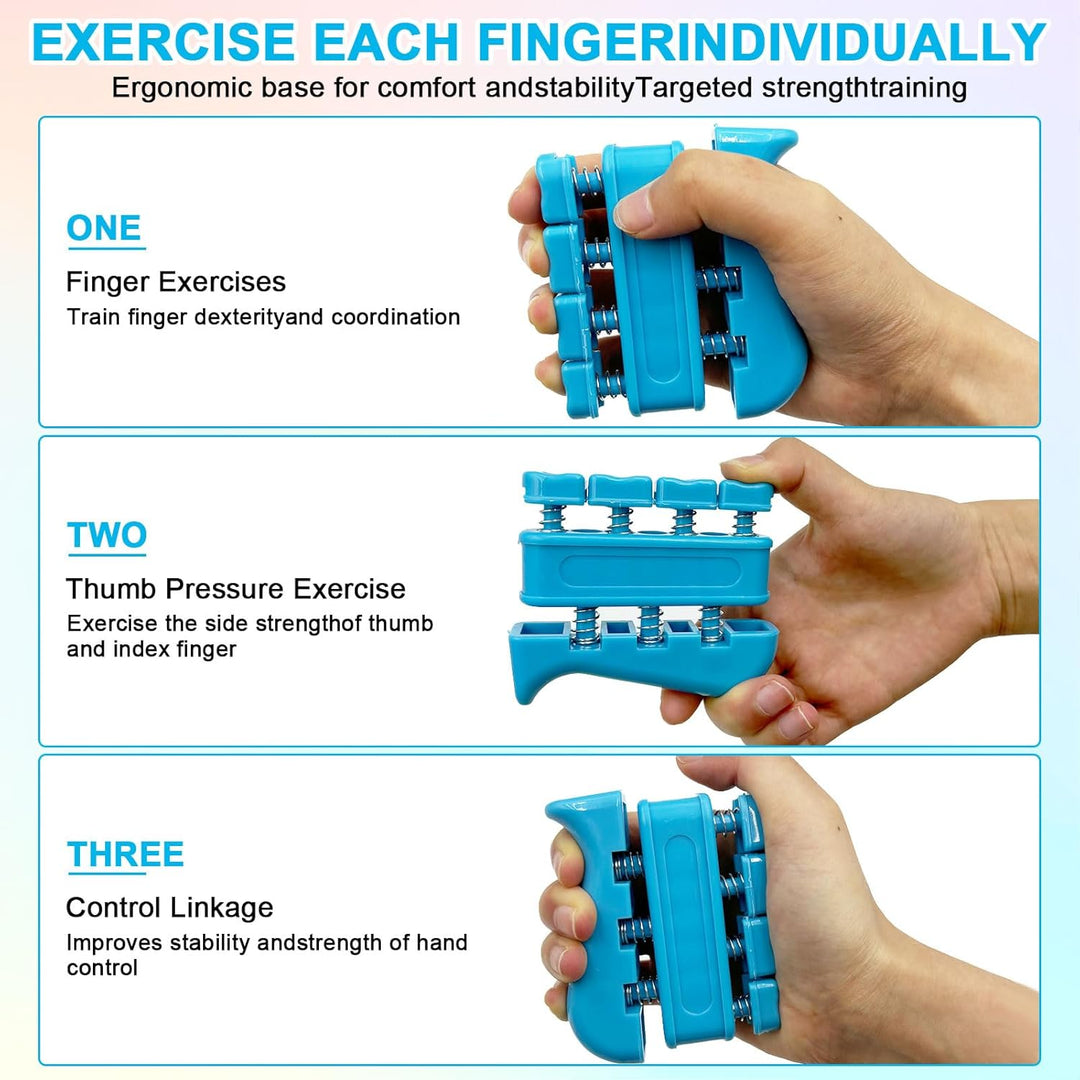 EXERCISE EACH FINGERINDIVIDUALLY

Ergonomic base for comfort andstabilityTargeted strengthtraining

ONE

Finger Exercises

Train finger dexterityand coordination

TWO

Thumb Pressure Exercise

Exercise the side strengthof thumb and index finger

THREE

Control Linkage

Improves stability andstrength of hand control