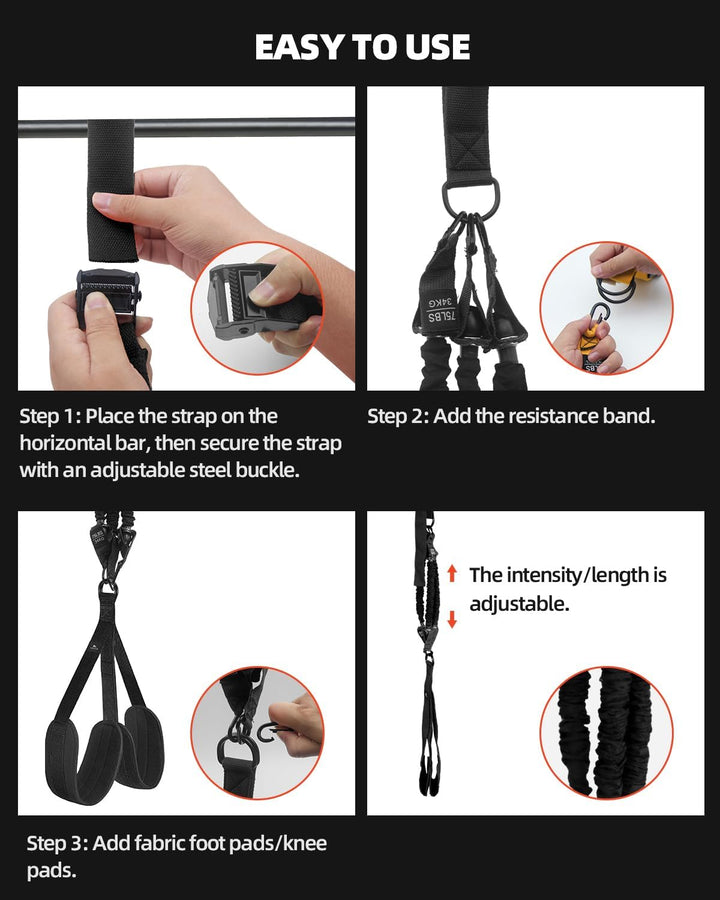 EASY TO USE

75LBS
34KG

Step 1: Place the strap on the horizontal bar, then secure the strap with an adjustable steel buckle.

Step 2: Add the resistance band.

The intensity/length is adjustable.

Step 3: Add fabric foot pads/knee pads.