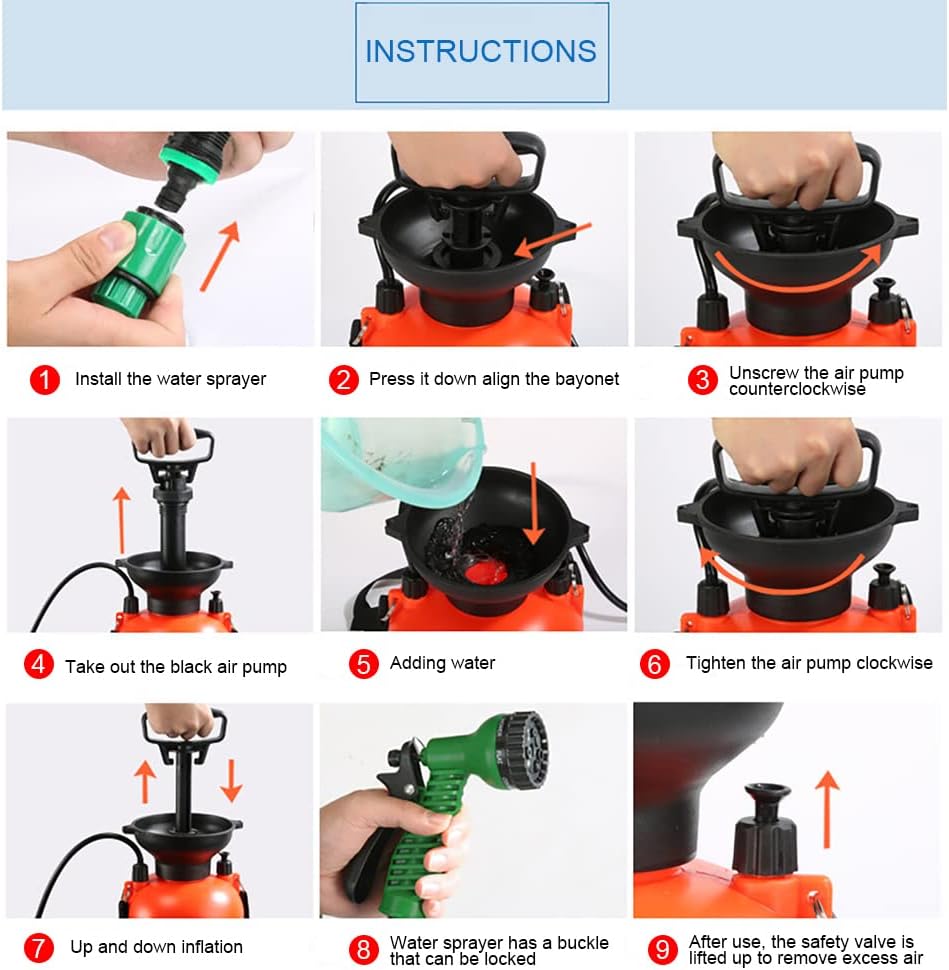 INSTRUCTIONS

1 Install the water sprayer

2 Press it down align the bayonet

3 Unscrew the air pump counterclockwise

4 Take out the black air pump

5 Adding water

6 Tighten the air pump clockwise

7 Up and down inflation

8 Water sprayer has a buckle that can be locked

9 After use, the safety valve is lifted up to remove excess air