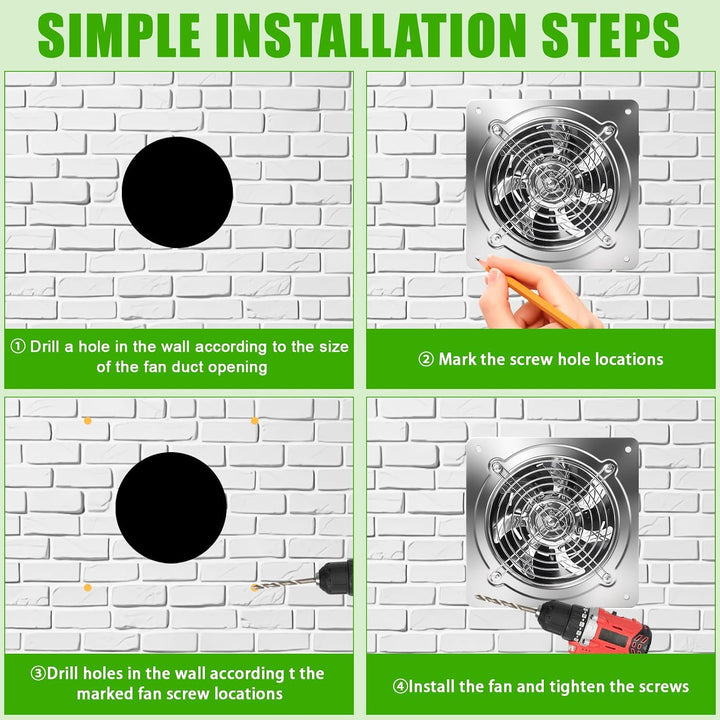 SIMPLE INSTALLATION STEPS

① Drill a hole in the wall according to the size of the fan duct opening

② Mark the screw hole locations

③Drill holes in the wall according t the marked fan screw locations

④Install the fan and tighten the screws