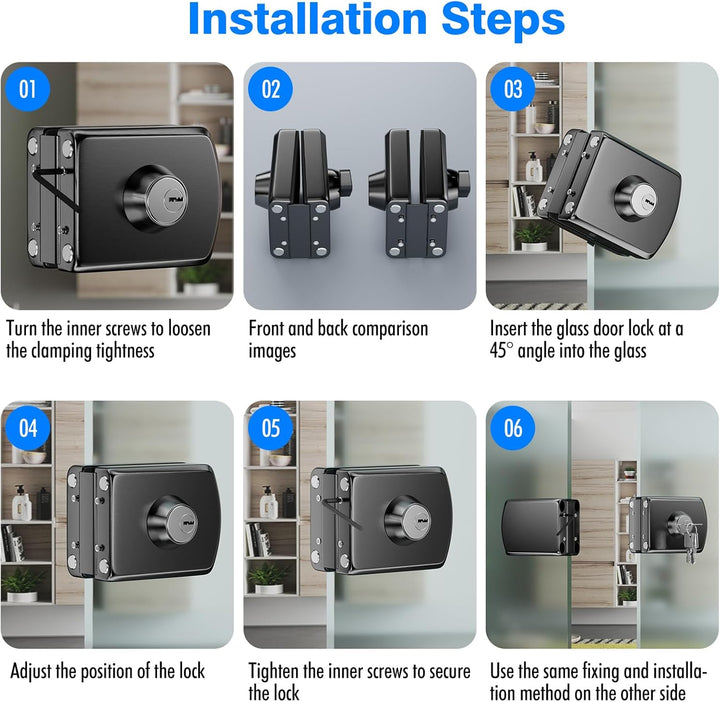 Installation Steps

01

Turn the inner screws to loosen the clamping tightness

02

Front and back comparison images

03

Insert the glass door lock at a 45° angle into the glass

04

Adjust the position of the lock

05

Tighten the inner screws to secure the lock

06

Use the same fixing and installation method on the other side