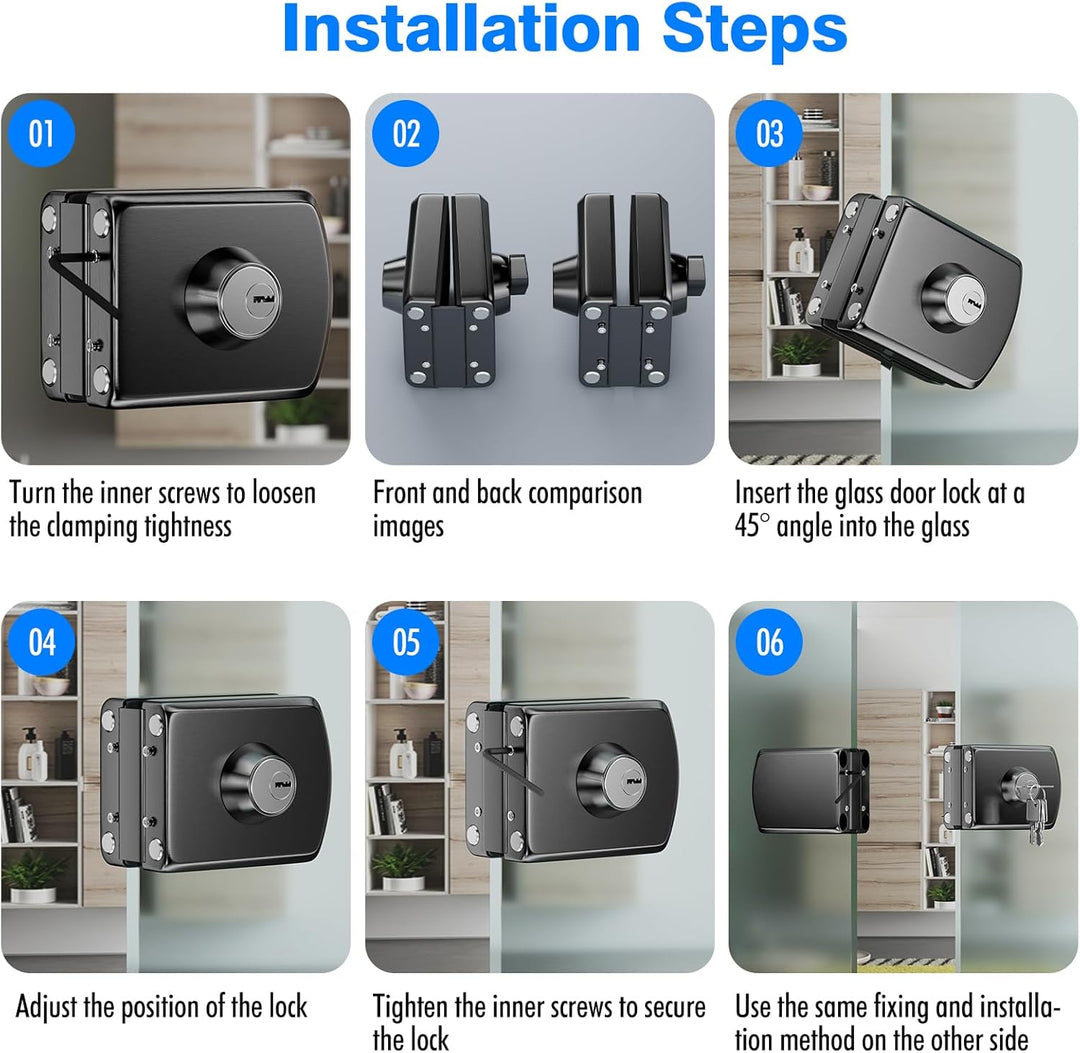 Installation Steps

01

Turn the inner screws to loosen the clamping tightness

02

Front and back comparison images

03

Insert the glass door lock at a 45° angle into the glass

04

Adjust the position of the lock

05

Tighten the inner screws to secure the lock

06

Use the same fixing and installation method on the other side