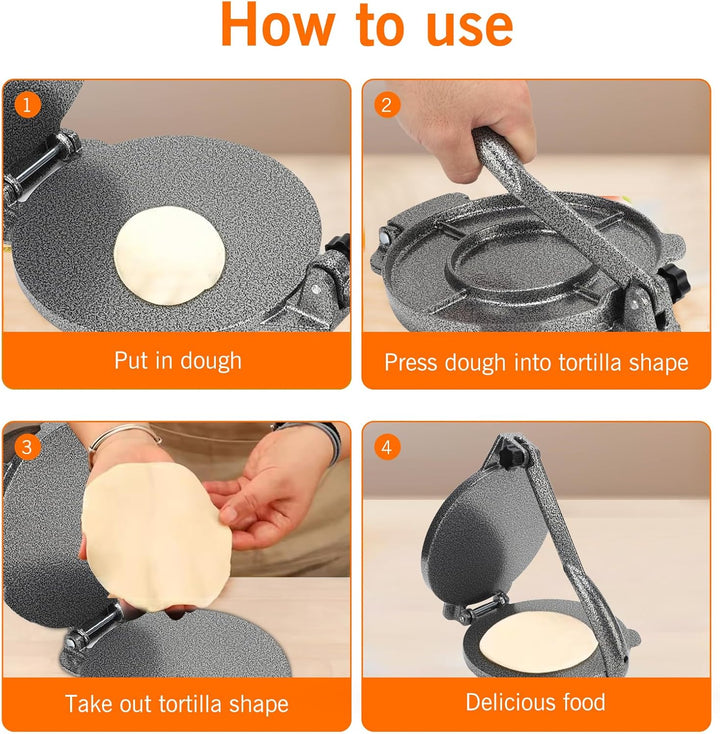 How to use

1

Put in dough

2

Press dough into tortilla shape

3

Take out tortilla shape

4

Delicious food