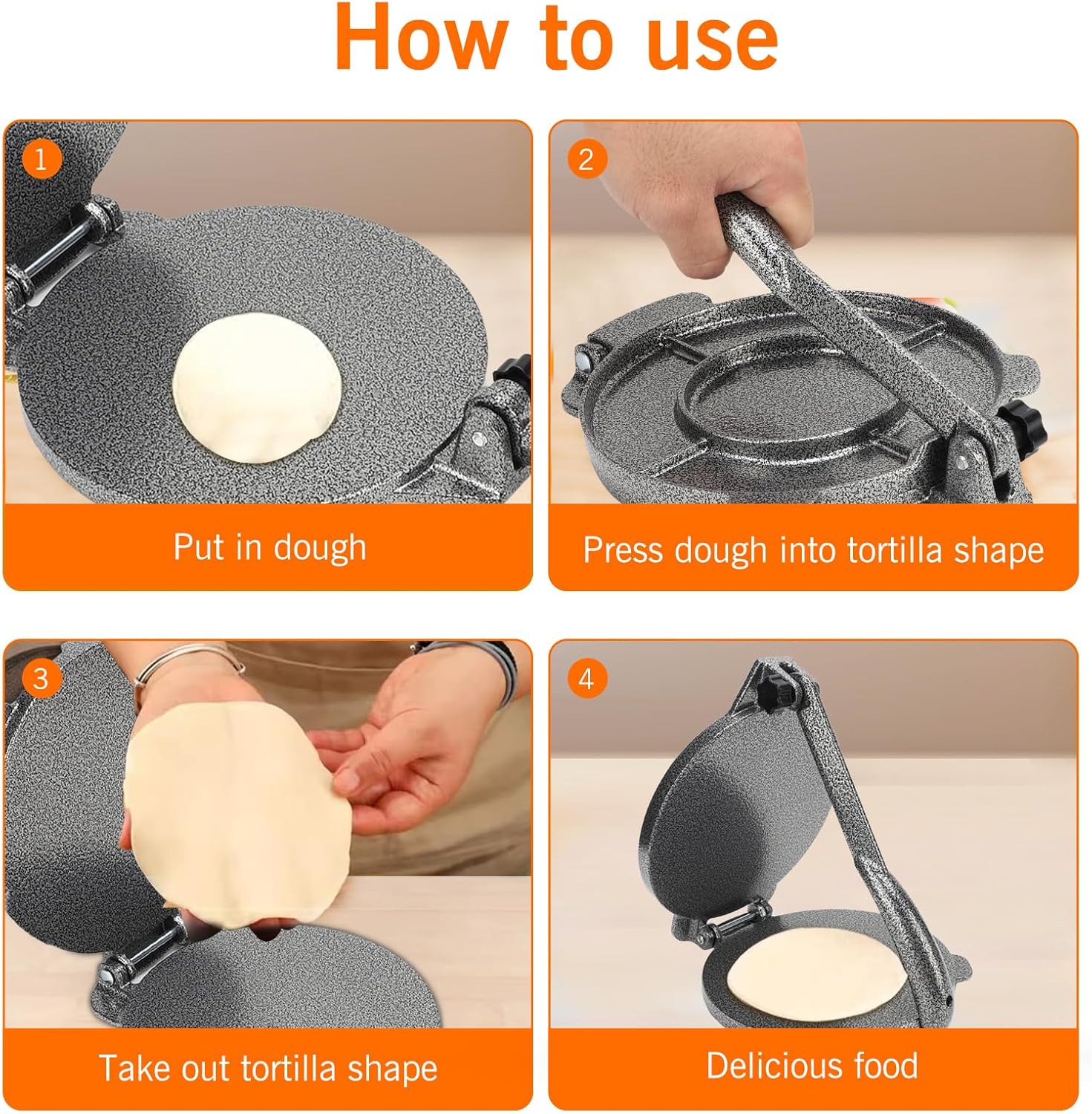 How to use

1

Put in dough

2

Press dough into tortilla shape

3

Take out tortilla shape

4

Delicious food