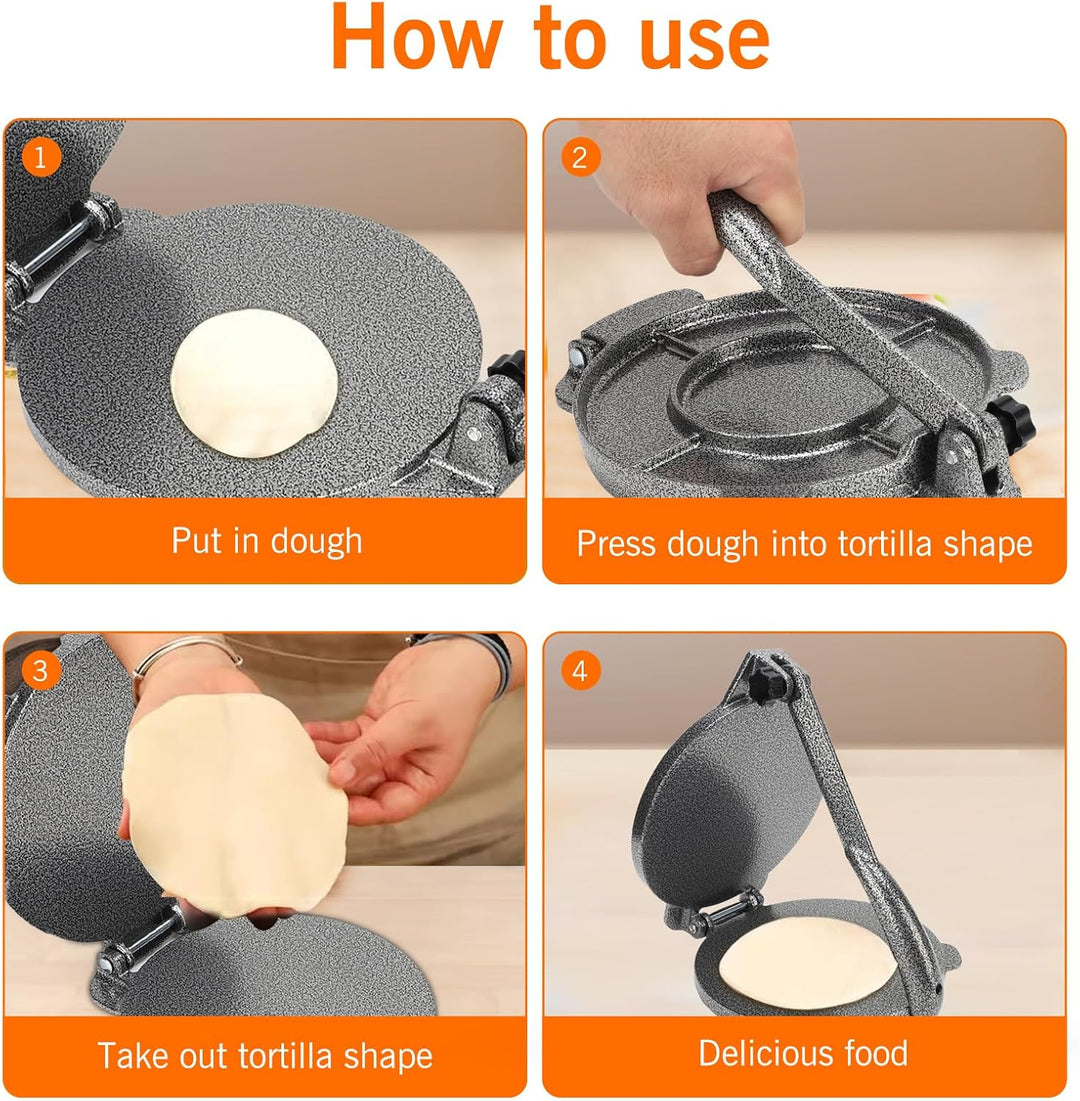 How to use

1

Put in dough

2

Press dough into tortilla shape

3

Take out tortilla shape

4

Delicious food