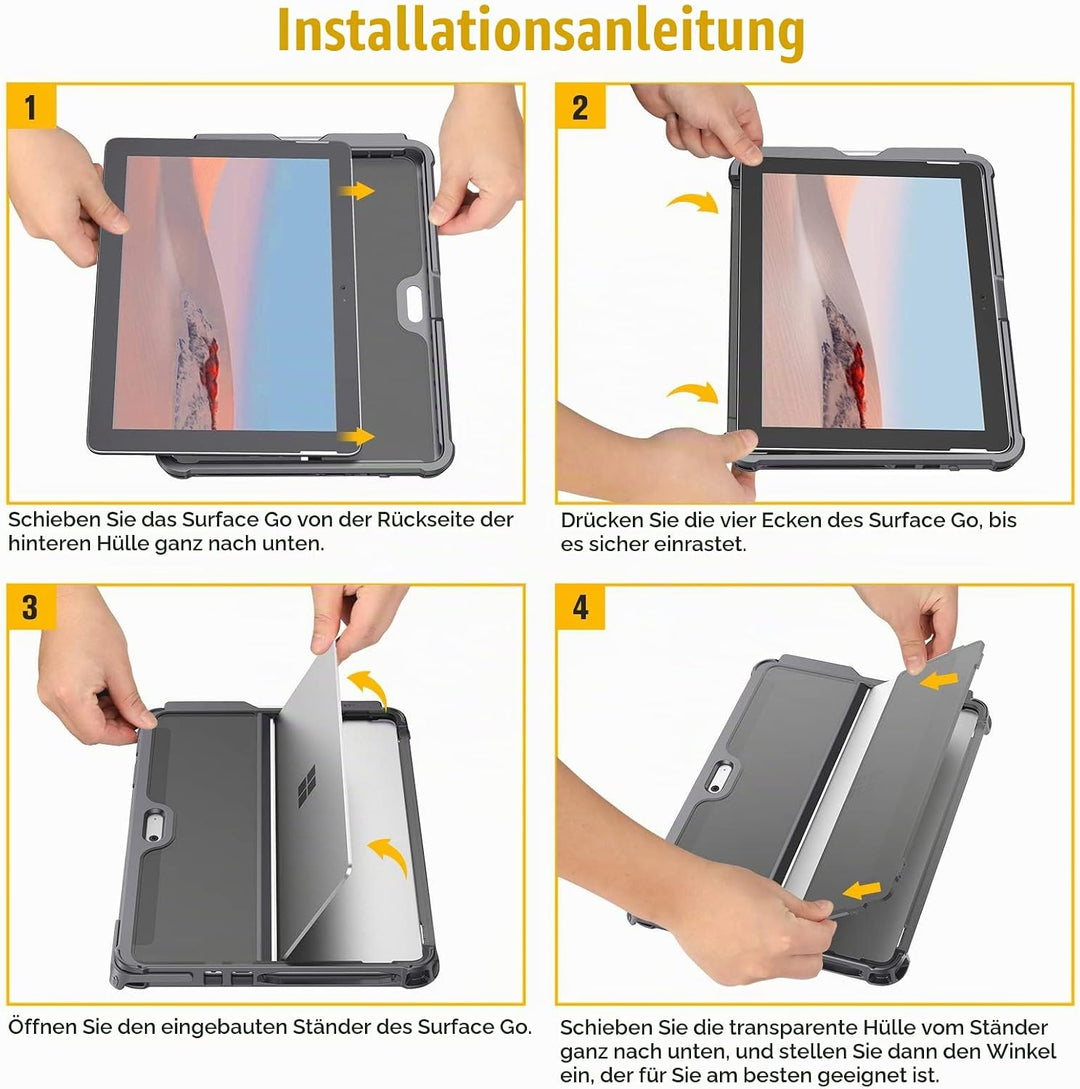 Installationsanleitung

1

Schieben Sie das Surface Go von der Rückseite der hinteren Hülle ganz nach unten.

2

Drücken Sie die vier Ecken des Surface Go, bis es sicher einrastet.

3

Öffnen Sie den eingebauten Ständer des Surface Go.

4

Schieben Sie die transparente Hülle vom Ständer ganz nach unten, und stellen Sie dann den Winkel ein, der für Sie am besten geeignet ist.