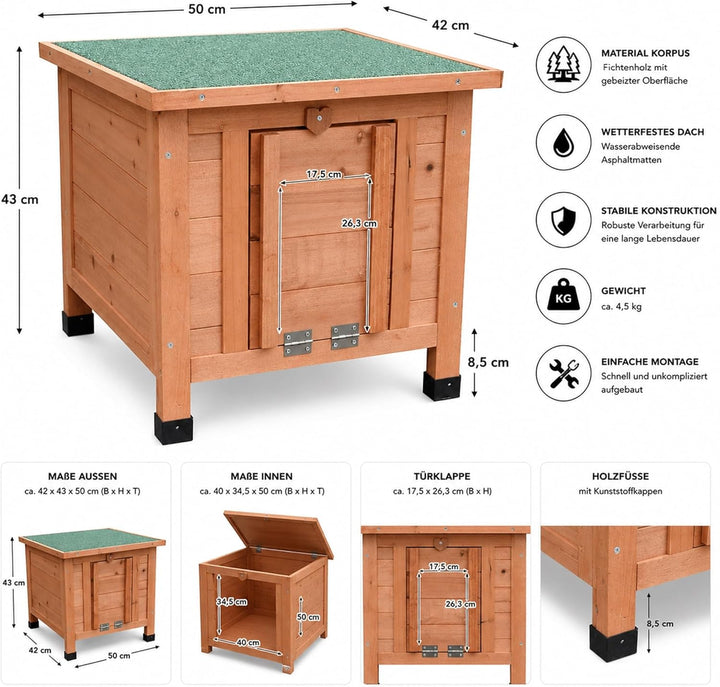 50 cm
42 cm
43 cm
17,5 cm
26,3 cm
8,5 cm

MATERIAL KORPUS
Fichtenholz mit gebeizter Oberfläche

WETTERFESTES DACH
Wasserabweisende Asphaltmatten

STABILE KONSTRUKTION
Robuste Verarbeitung für eine lange Lebensdauer

KG
GEWICHT
ca. 4,5 kg

EINFACHE MONTAGE
Schnell und unkompliziert aufgebaut

MAßE AUSSEN
ca. 42 x 43 x 50 cm (B x H x T)
43 cm
42 cm
50 cm

MAßE INNEN
ca. 40 x 34,5 x 50 cm (B x H x T)
34,5 cm
50 cm
40 cm

TÜRKLAPPE
ca. 17,5 x 26,3 cm (B x H)
17,5 cm
26,3 cm

HOLZFÜSSE
mit Kunststoffkappen
8,5 cm