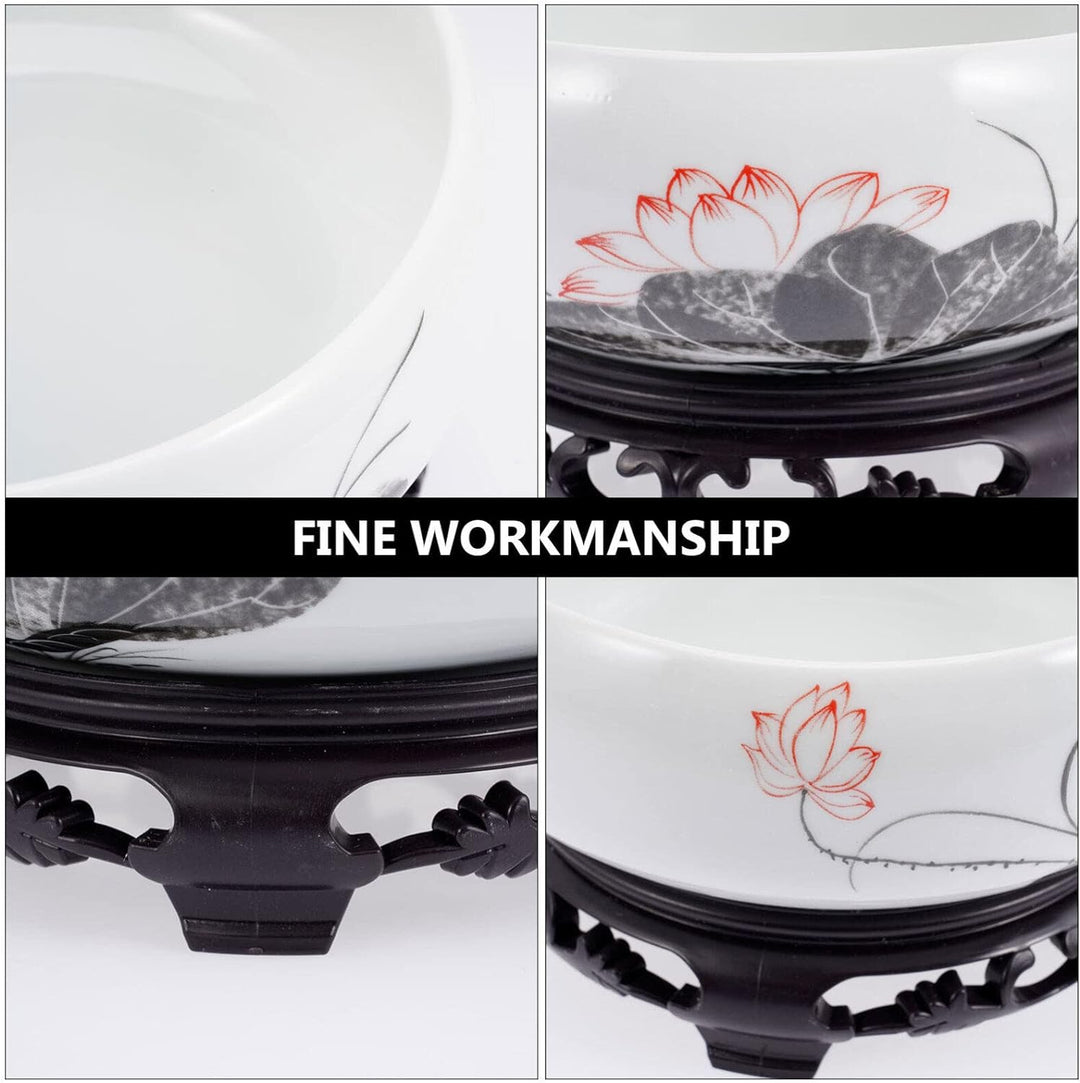 FINE WORKMANSHIP