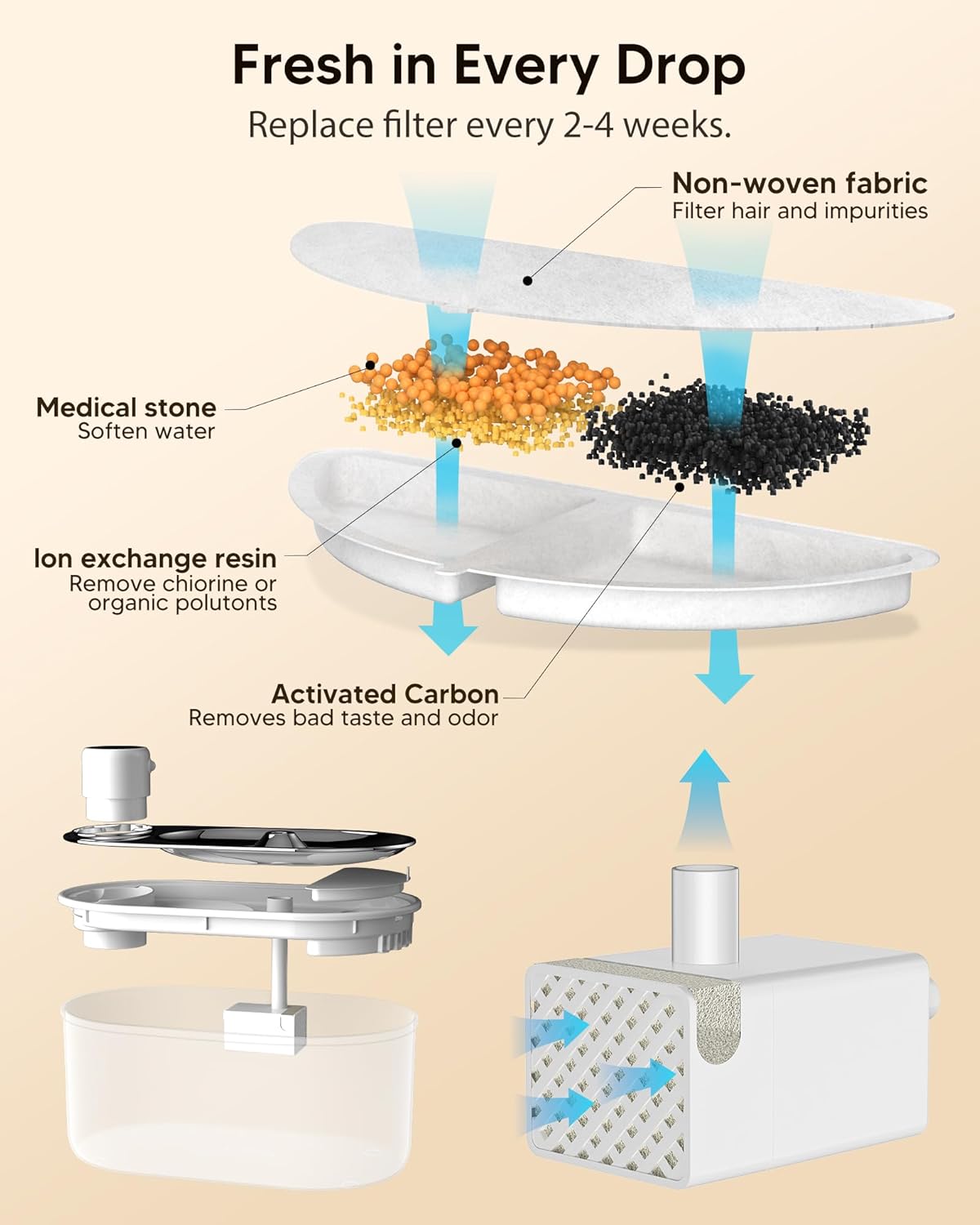 Fresh in Every Drop

Replace filter every 2-4 weeks.

Non-woven fabric
Filter hair and impurities

Medical stone
Soften water

Ion exchange resin
Remove chiorine or organic polutonts

Activated Carbon
Removes bad taste and odor