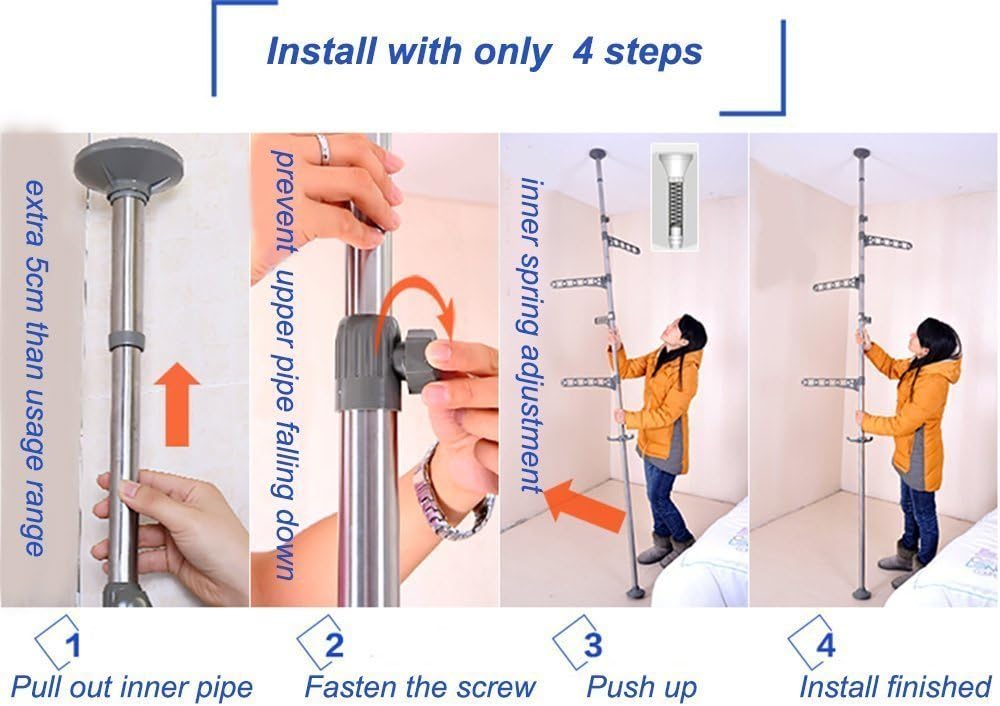 Install with only 4 steps

extra 5cm than usage range

prevent upper pipe falling down

inner spring adjustment

1
Pull out inner pipe

2
Fasten the screw

3
Push up

4
Install finished