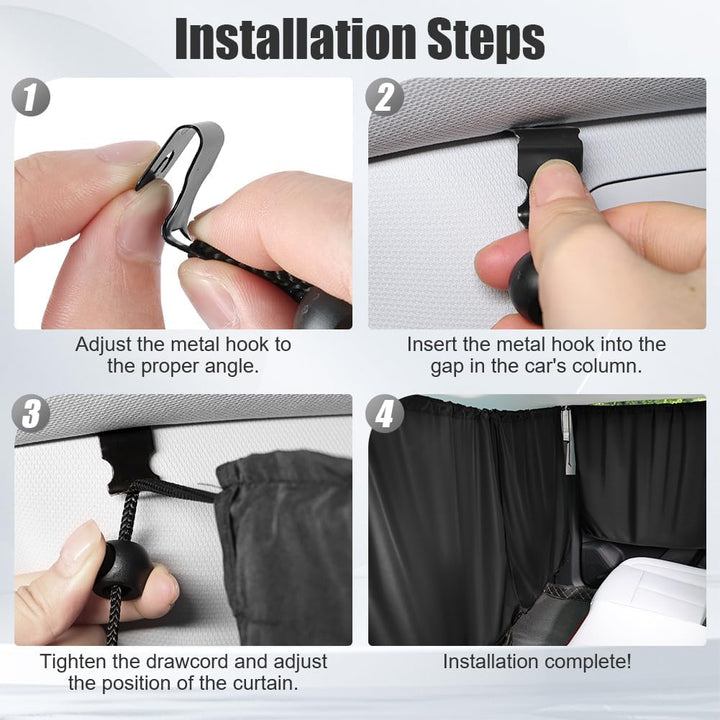 Installation Steps

1

Adjust the metal hook to the proper angle.

2

Insert the metal hook into the gap in the car's column.

3

Tighten the drawcord and adjust the position of the curtain.

4

Installation complete!