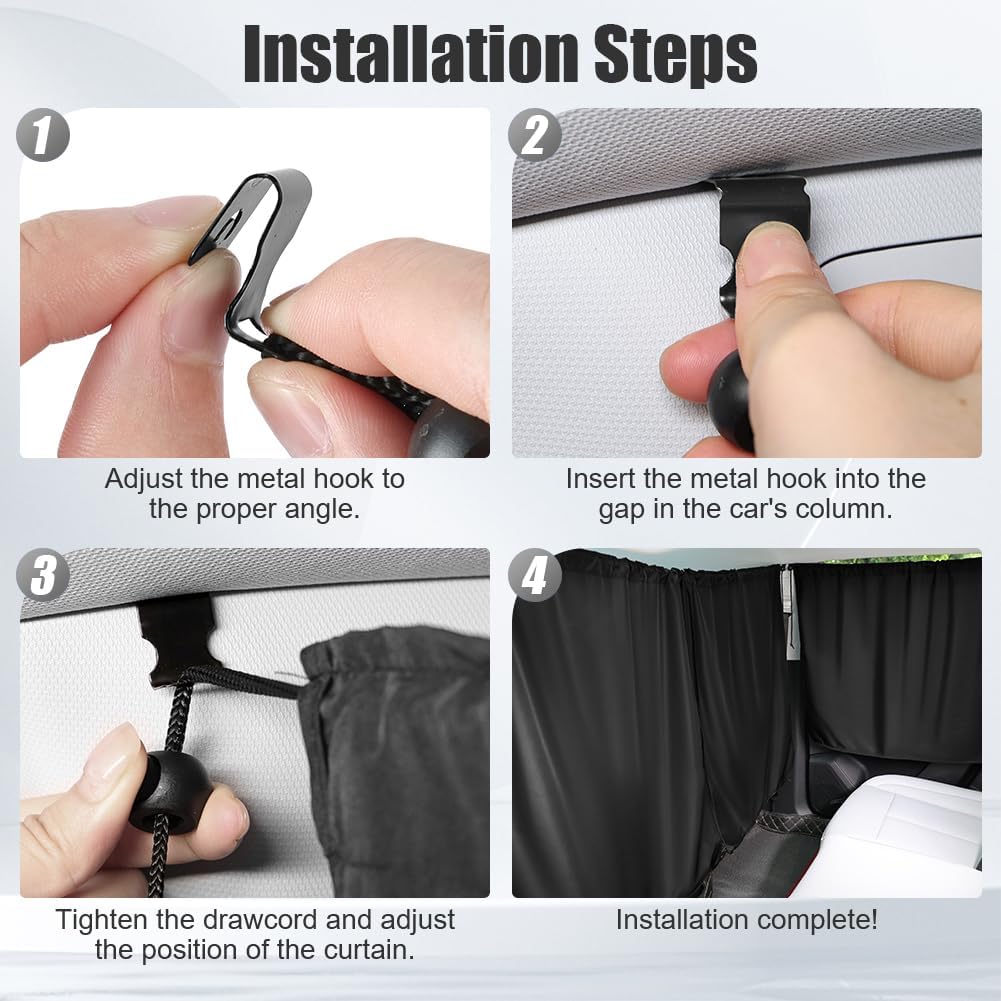 Installation Steps

1

Adjust the metal hook to the proper angle.

2

Insert the metal hook into the gap in the car's column.

3

Tighten the drawcord and adjust the position of the curtain.

4

Installation complete!