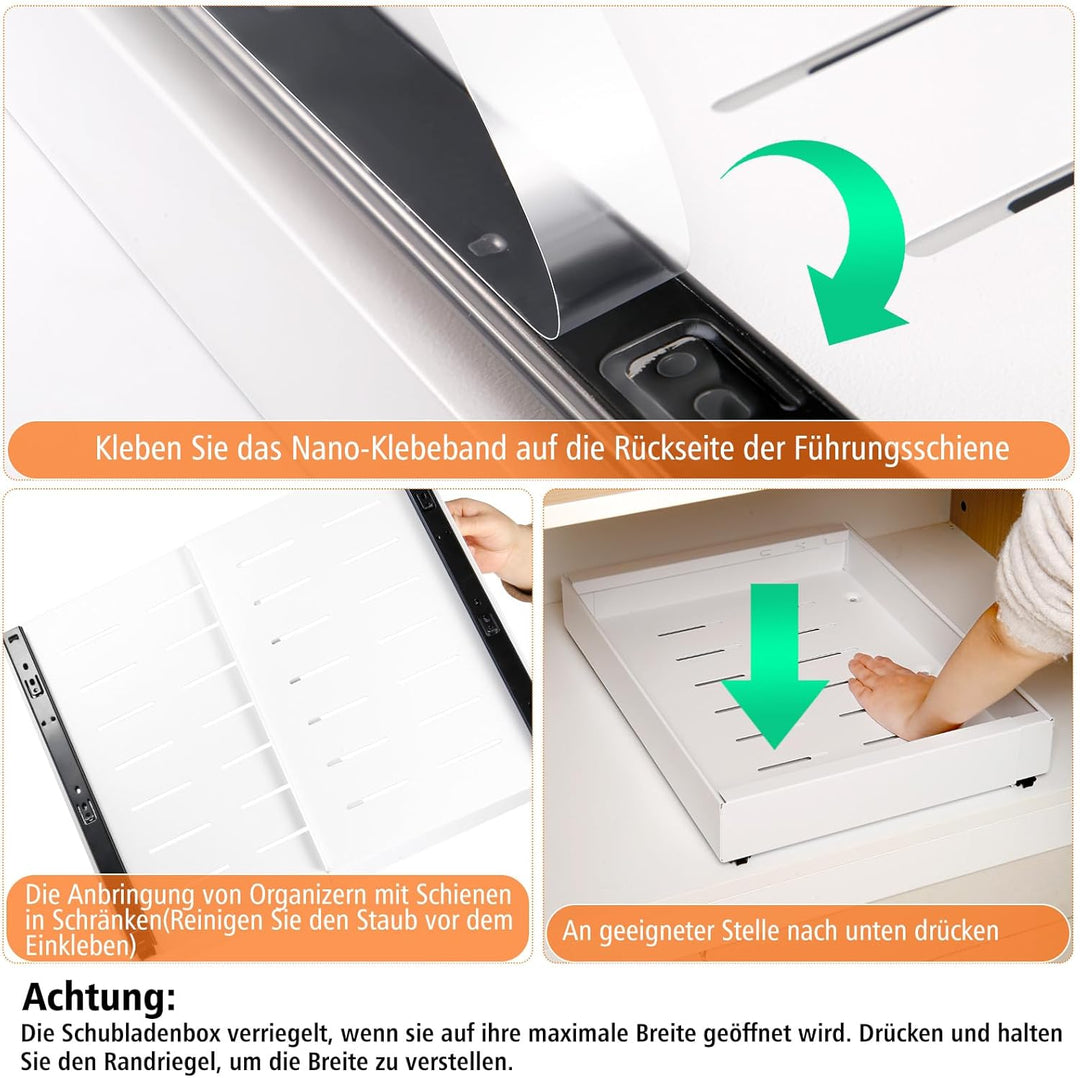 Kleben Sie das Nano-Klebeband auf die Rückseite der Führungsschiene

Die Anbringung von Organizern mit Schienen in Schränken(Reinigen Sie den Staub vor dem Einkleben)

An geeigneter Stelle nach unten drücken

Achtung:
Die Schubladenbox verriegelt, wenn sie auf ihre maximale Breite geöffnet wird. Drücken und halten Sie den Randriegel, um die Breite zu verstellen.