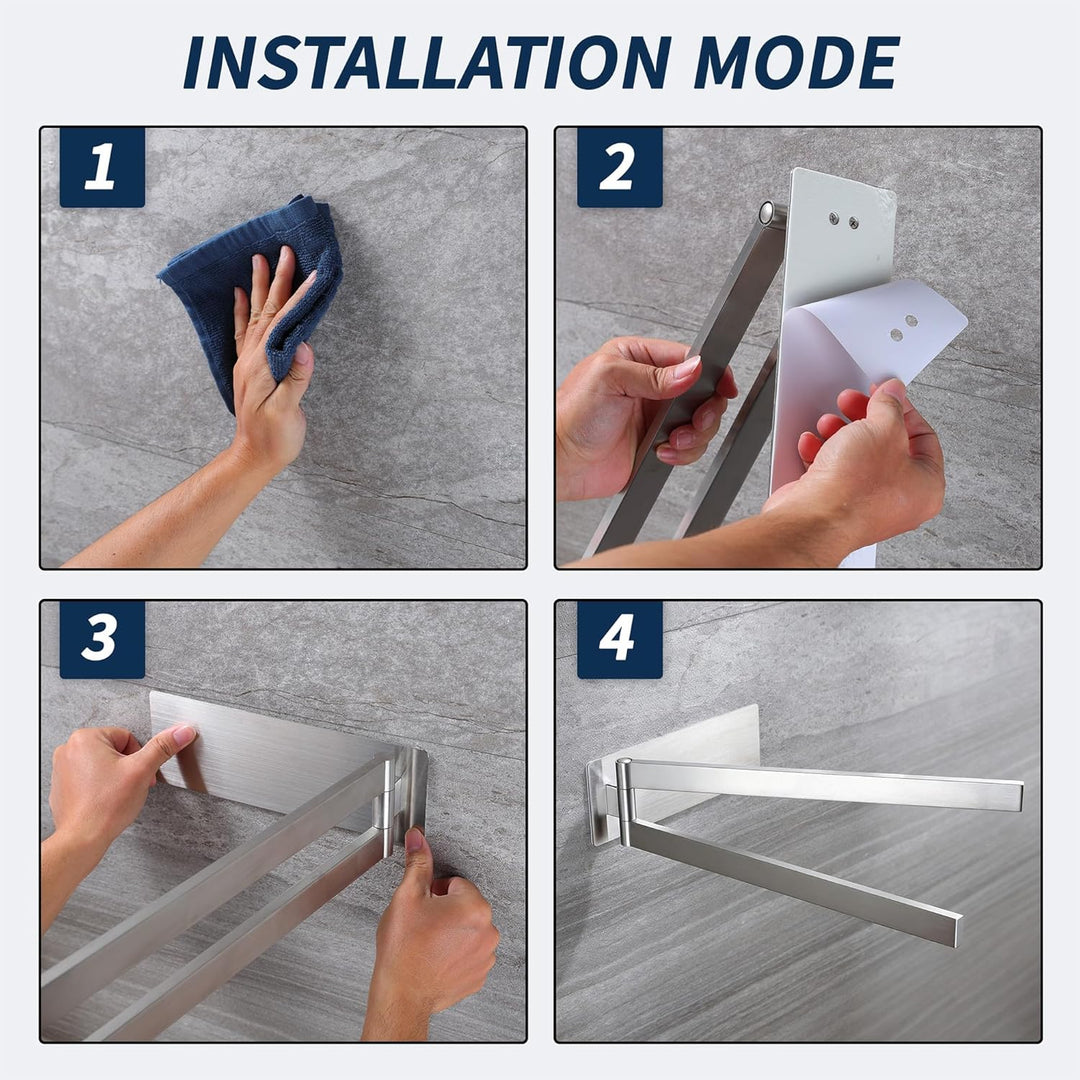 INSTALLATION MODE

1

2

3

4