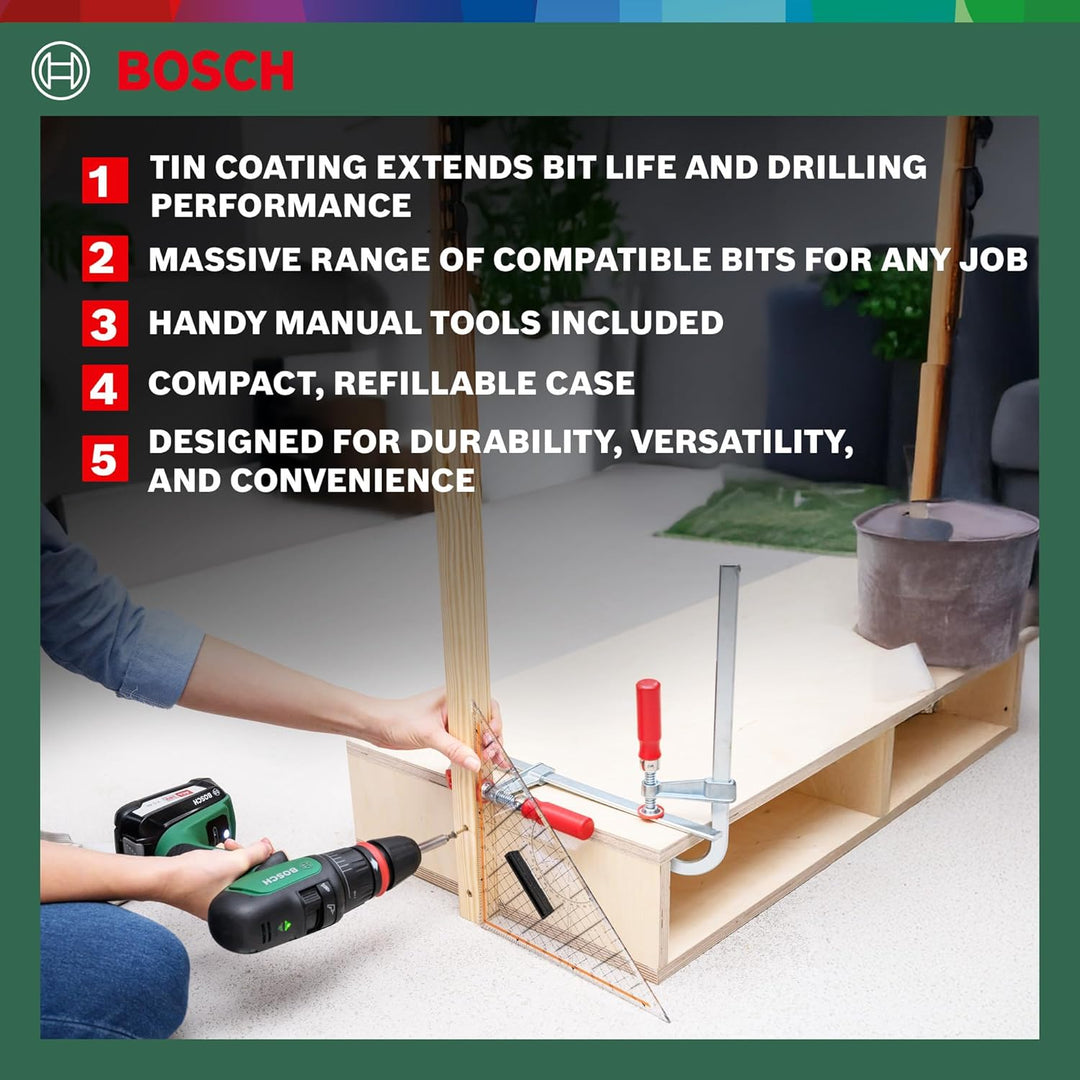 BOSCH

1 TIN COATING EXTENDS BIT LIFE AND DRILLING PERFORMANCE

2 MASSIVE RANGE OF COMPATIBLE BITS FOR ANY JOB

3 HANDY MANUAL TOOLS INCLUDED

4 COMPACT, REFILLABLE CASE

5 DESIGNED FOR DURABILITY, VERSATILITY, AND CONVENIENCE

BOSCH

BOSCH