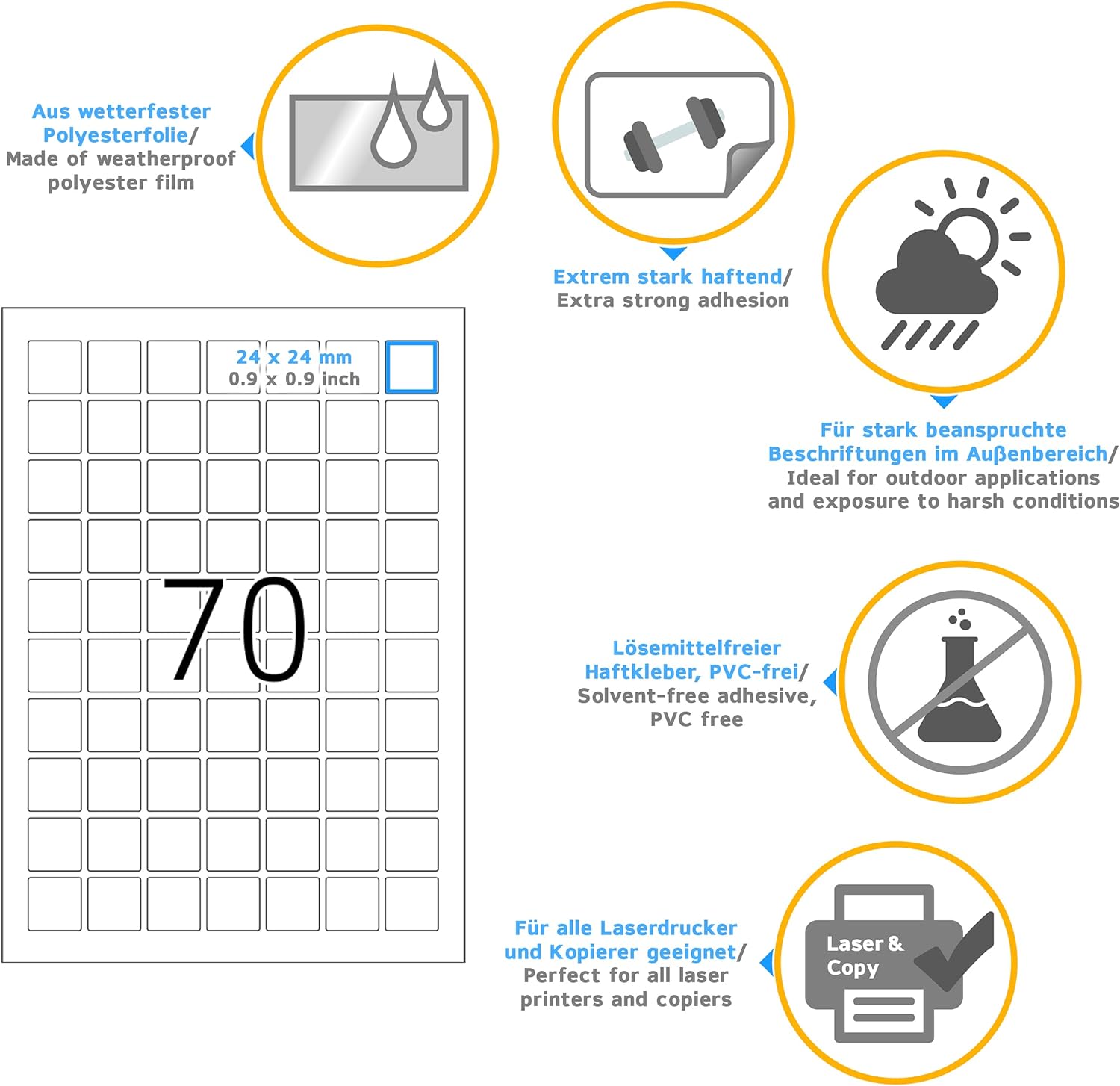 Aus wetterfester Polyesterfolie/
Made of weatherproof polyester film

Extrem stark haftend/
Extra strong adhesion

Für stark beanspruchte Beschriftungen im Außenbereich/
Ideal for outdoor applications and exposure to harsh conditions

24 x 24 mm
0.9 x 0.9 inch

70

Lösemittelfreier Haftkleber, PVC-frei/
Solvent-free adhesive, PVC free

Für alle Laserdrucker und Kopierer geeignet/
Perfect for all laser printers and copiers

Laser & Copy