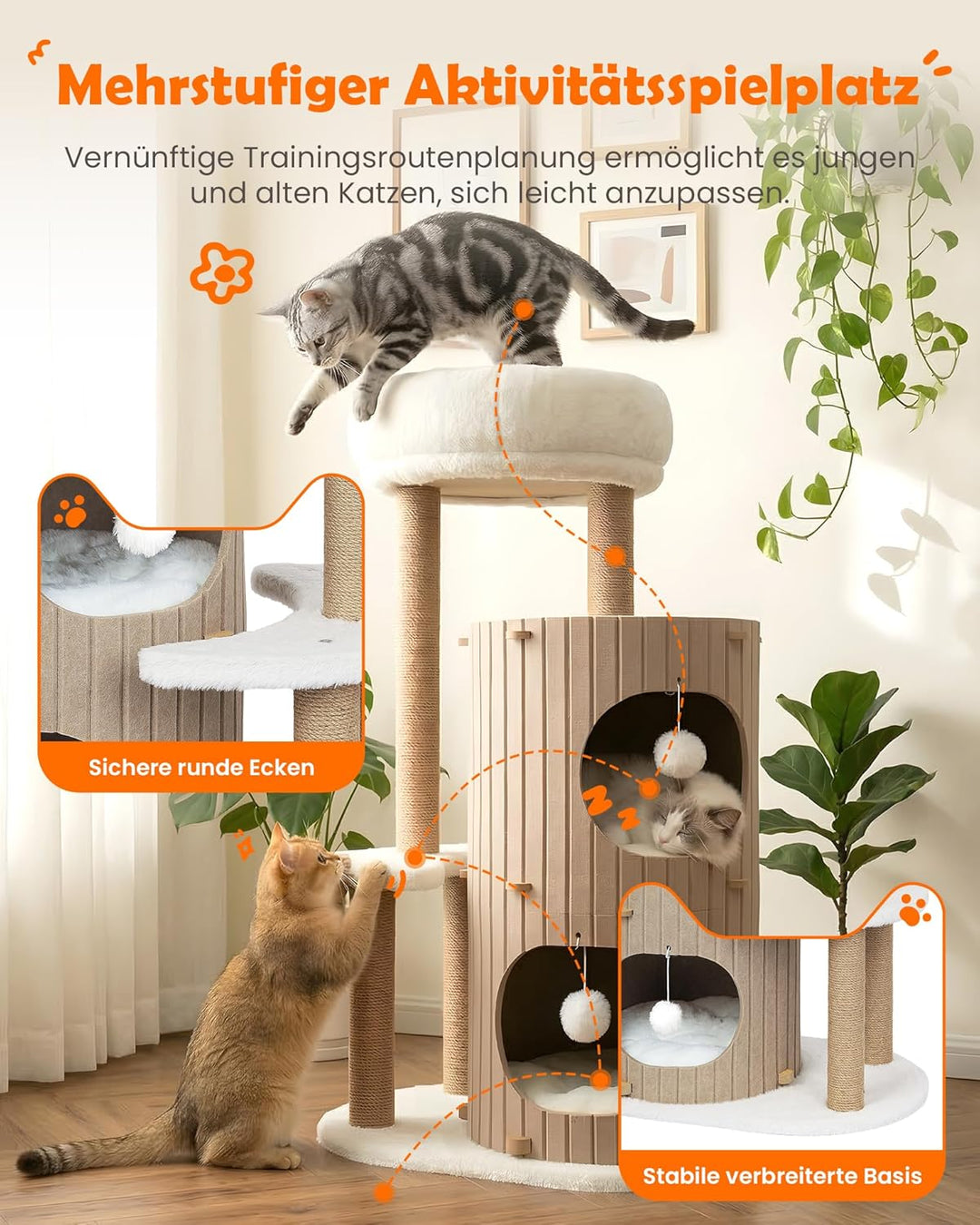 Mehrstufiger Aktivitätsspielplatz

Vernünftige Trainingsroutenplanung ermöglicht es jungen und alten Katzen, sich leicht anzupassen.

Sichere runde Ecken

Stabile verbreiterte Basis