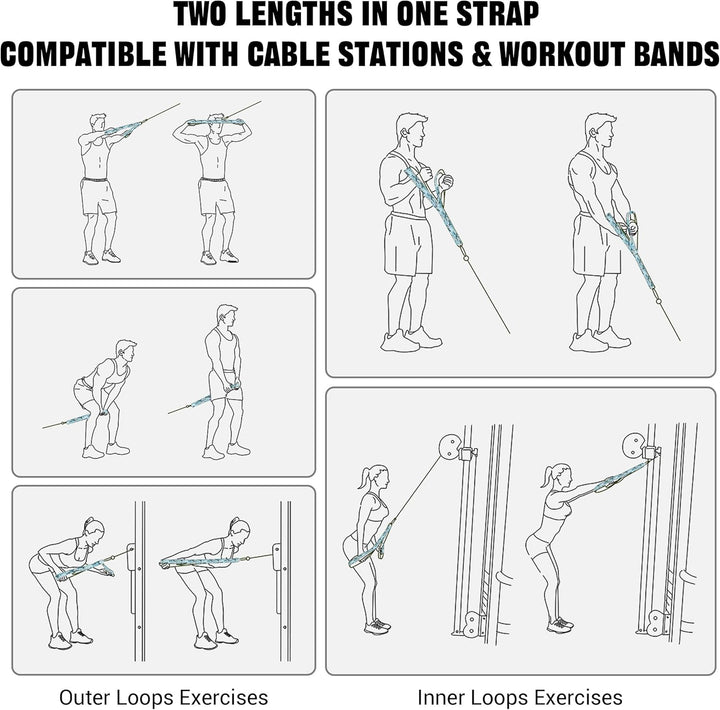 TWO LENGTHS IN ONE STRAP
COMPATIBLE WITH CABLE STATIONS & WORKOUT BANDS

Outer Loops Exercises

Inner Loops Exercises