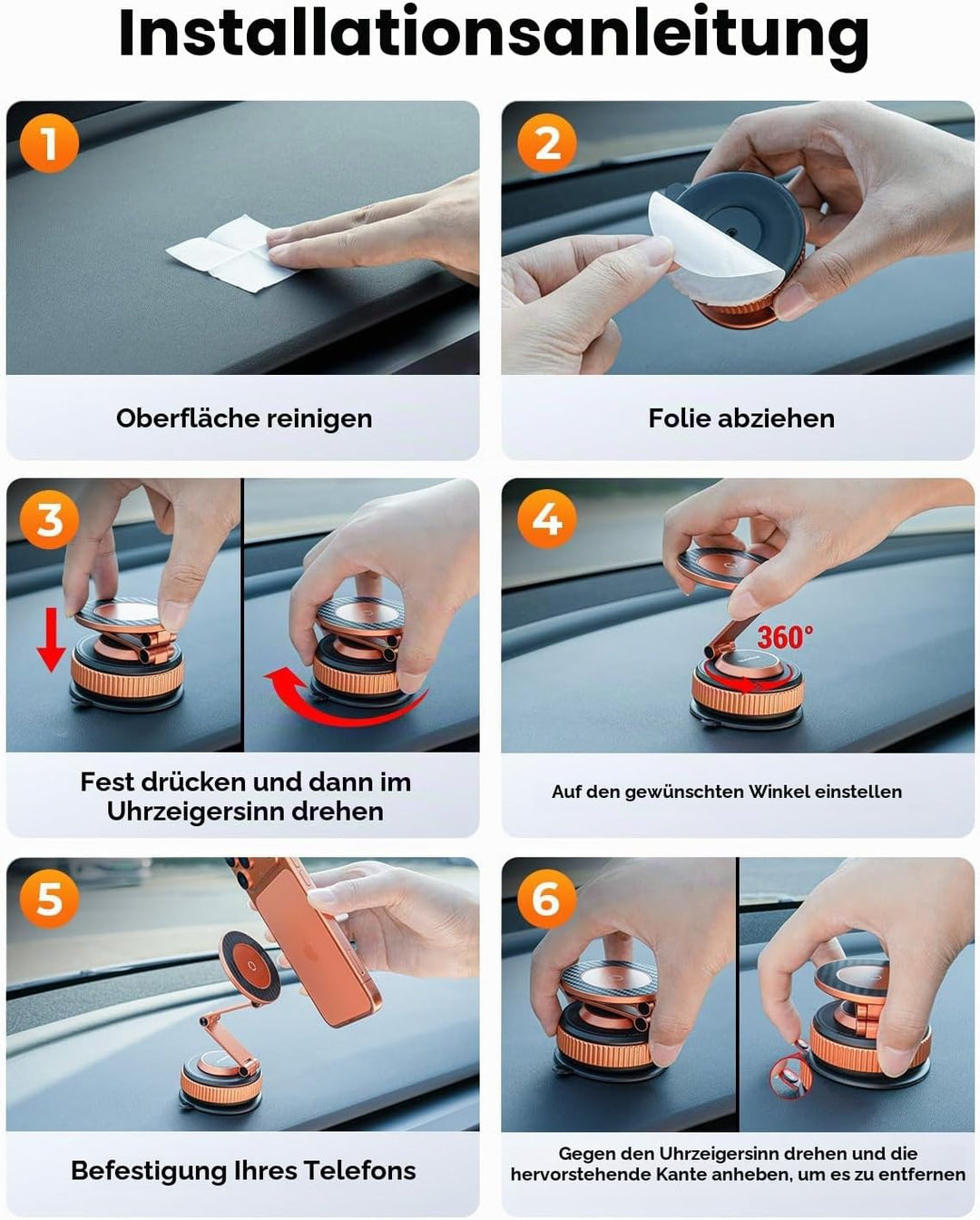 Installationsanleitung

1

Oberfläche reinigen

2

Folie abziehen

3

Fest drücken und dann im Uhrzeigersinn drehen

4

360°

Auf den gewünschten Winkel einstellen

5

Befestigung Ihres Telefons

6

Gegen den Uhrzeigersinn drehen und die hervorstehende Kante anheben, um es zu entfernen