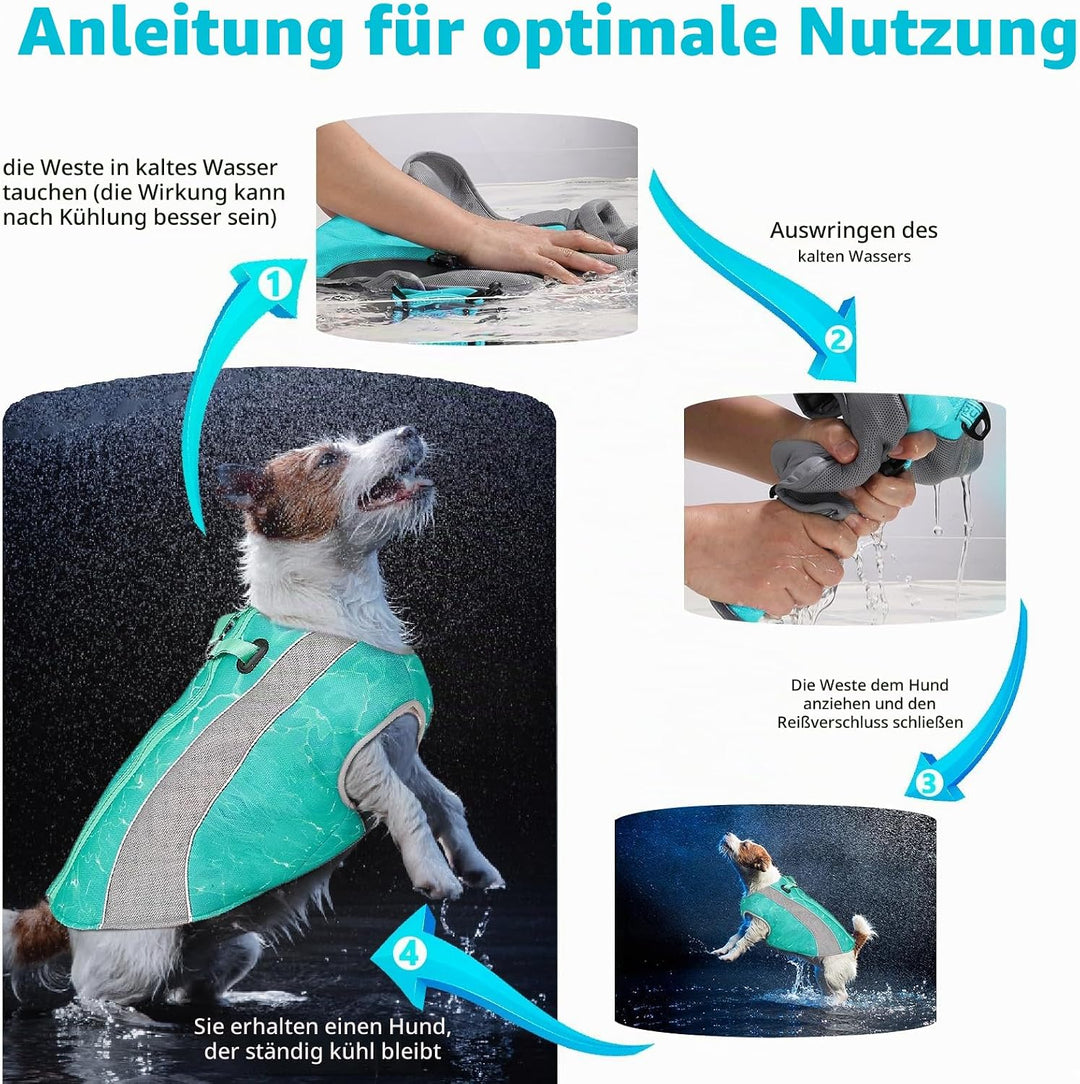 Anleitung für optimale Nutzung

die Weste in kaltes Wasser tauchen (die Wirkung kann nach Kühlung besser sein)

1

Auswringen des kalten Wassers

2

Die Weste dem Hund anziehen und den Reißverschluss schließen

3

4

Sie erhalten einen Hund, der ständig kühl bleibt