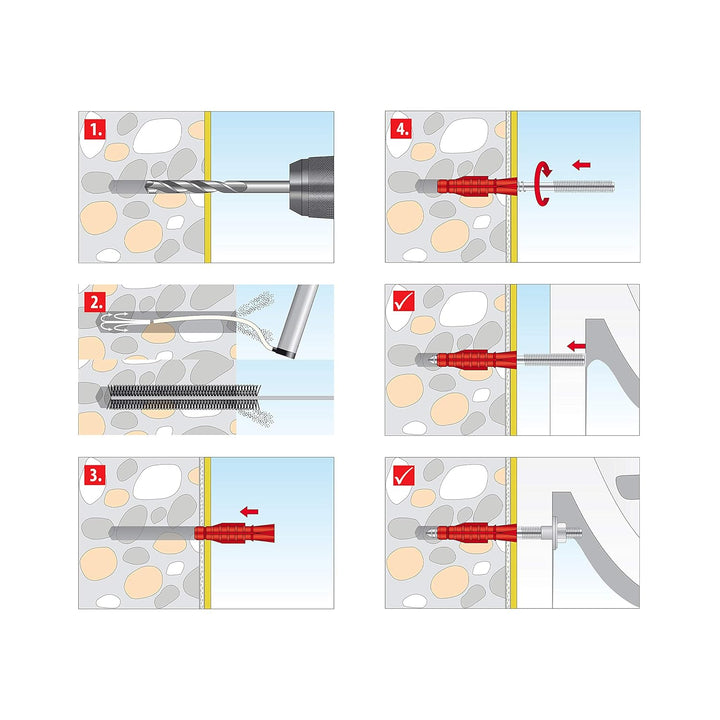 1.

2.

3.

4.