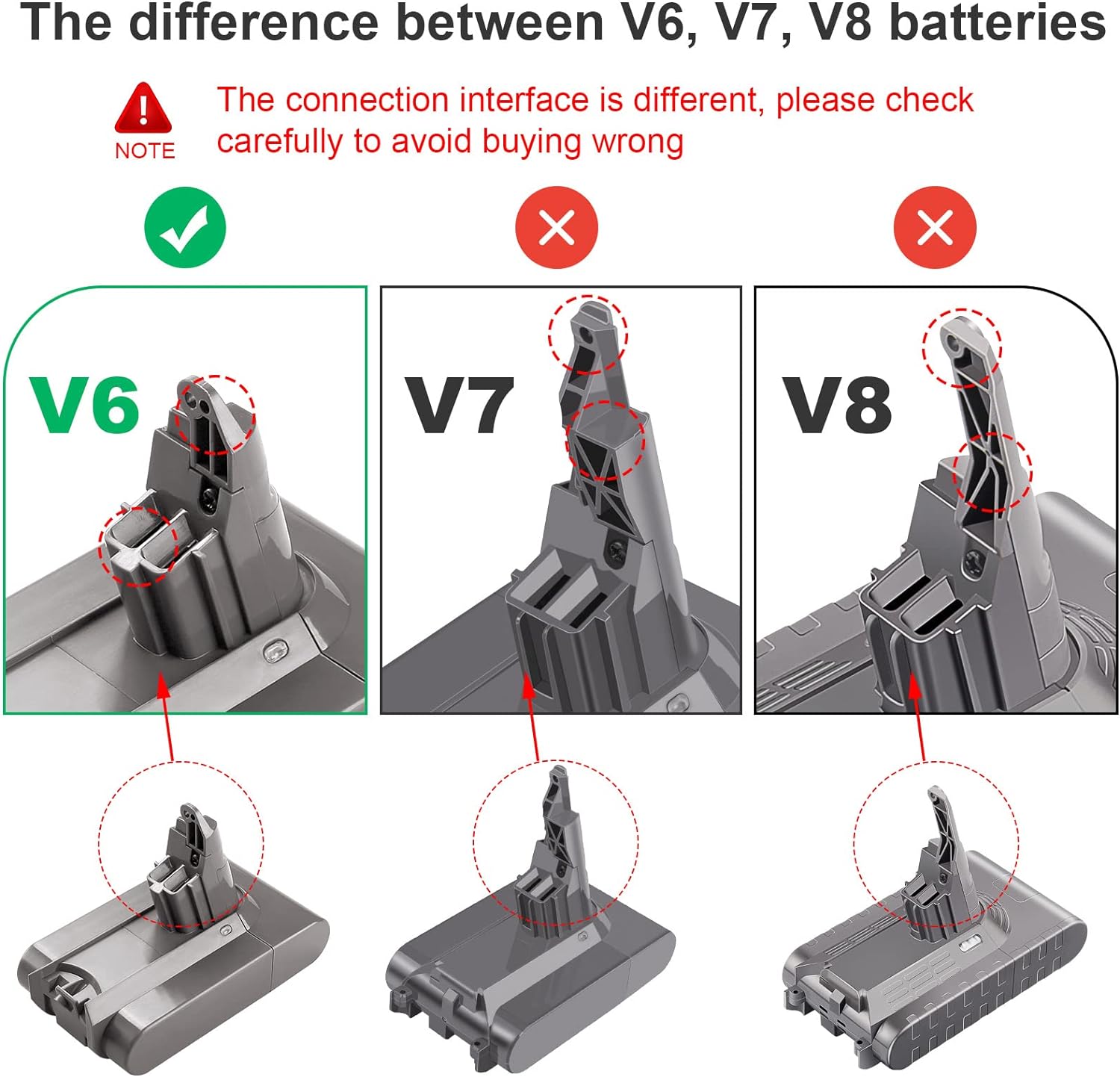 The difference between V6, V7, V8 batteries

NOTE

The connection interface is different, please check carefully to avoid buying wrong

V6

V7

V8