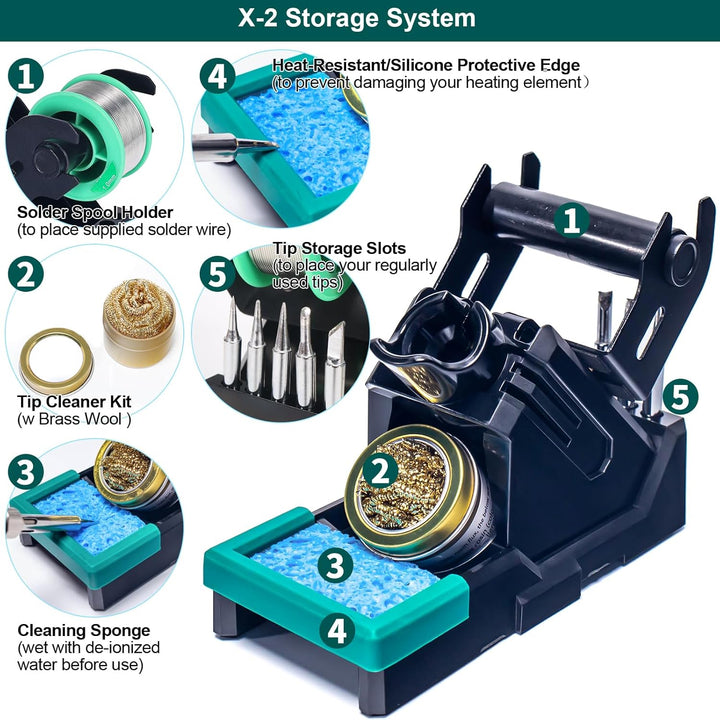 X-2 Storage System

1

Solder Spool Holder
(to place supplied solder wire)

4

Heat-Resistant/Silicone Protective Edge
(to prevent damaging your heating element)

2

Tip Cleaner Kit
(w Brass Wool )

5

Tip Storage Slots
(to place your regularly used tips)

3

Cleaning Sponge
(wet with de-ionized water before use)

1

5

2

3

4