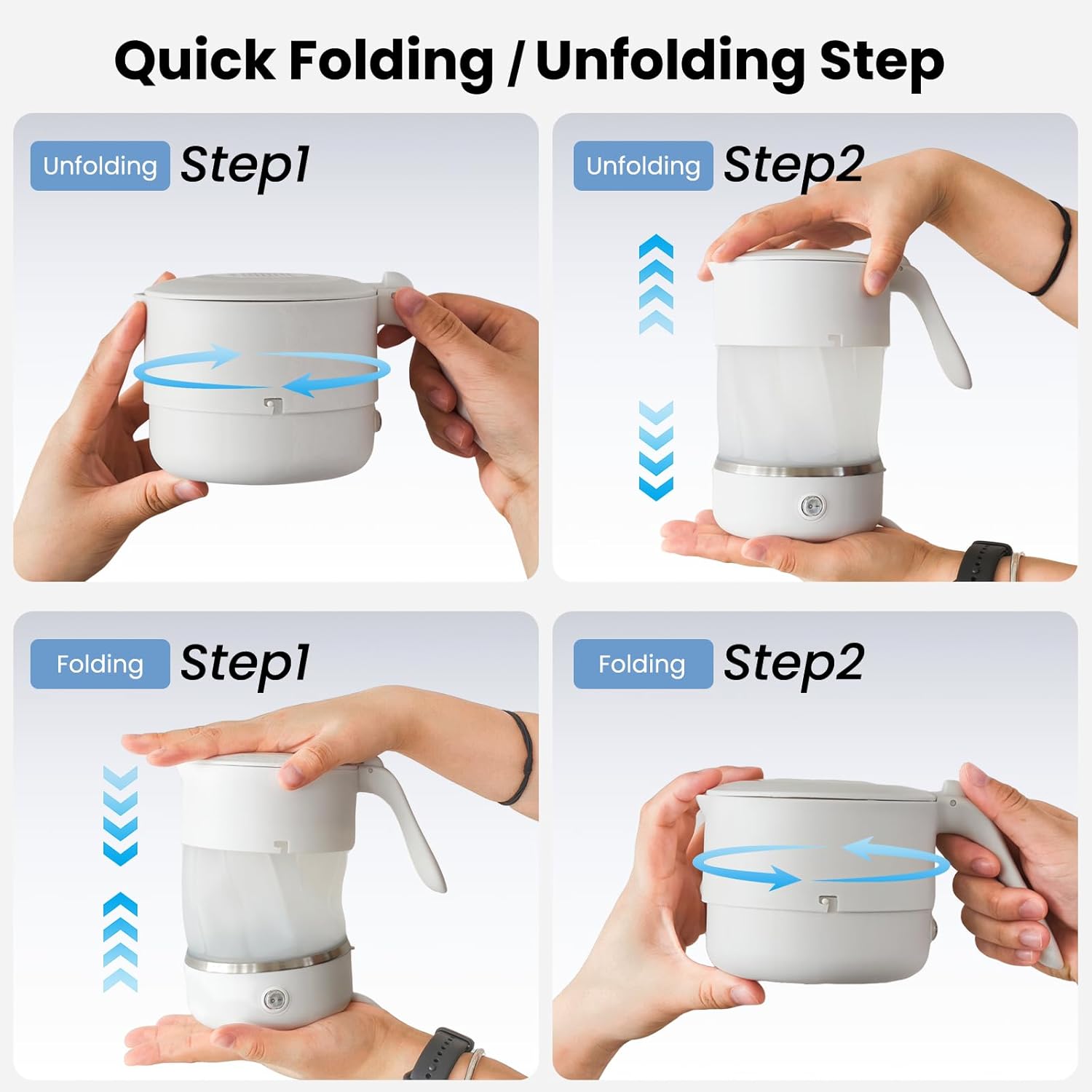 Quick Folding / Unfolding Step

Unfolding Step1

Unfolding Step2

Folding Step1

Folding Step2