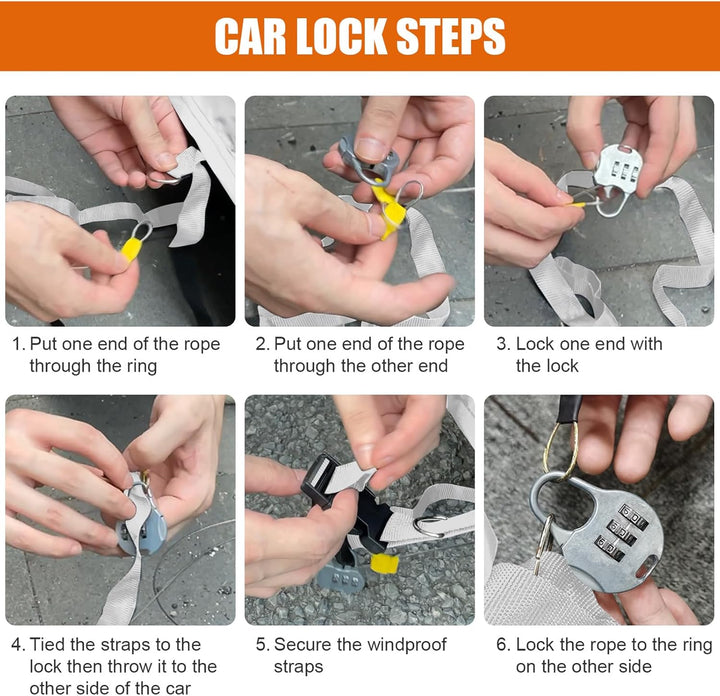 CAR LOCK STEPS

1. Put one end of the rope through the ring

2. Put one end of the rope through the other end

3. Lock one end with the lock

4. Tied the straps to the lock then throw it to the other side of the car

5. Secure the windproof straps

6. Lock the rope to the ring on the other side