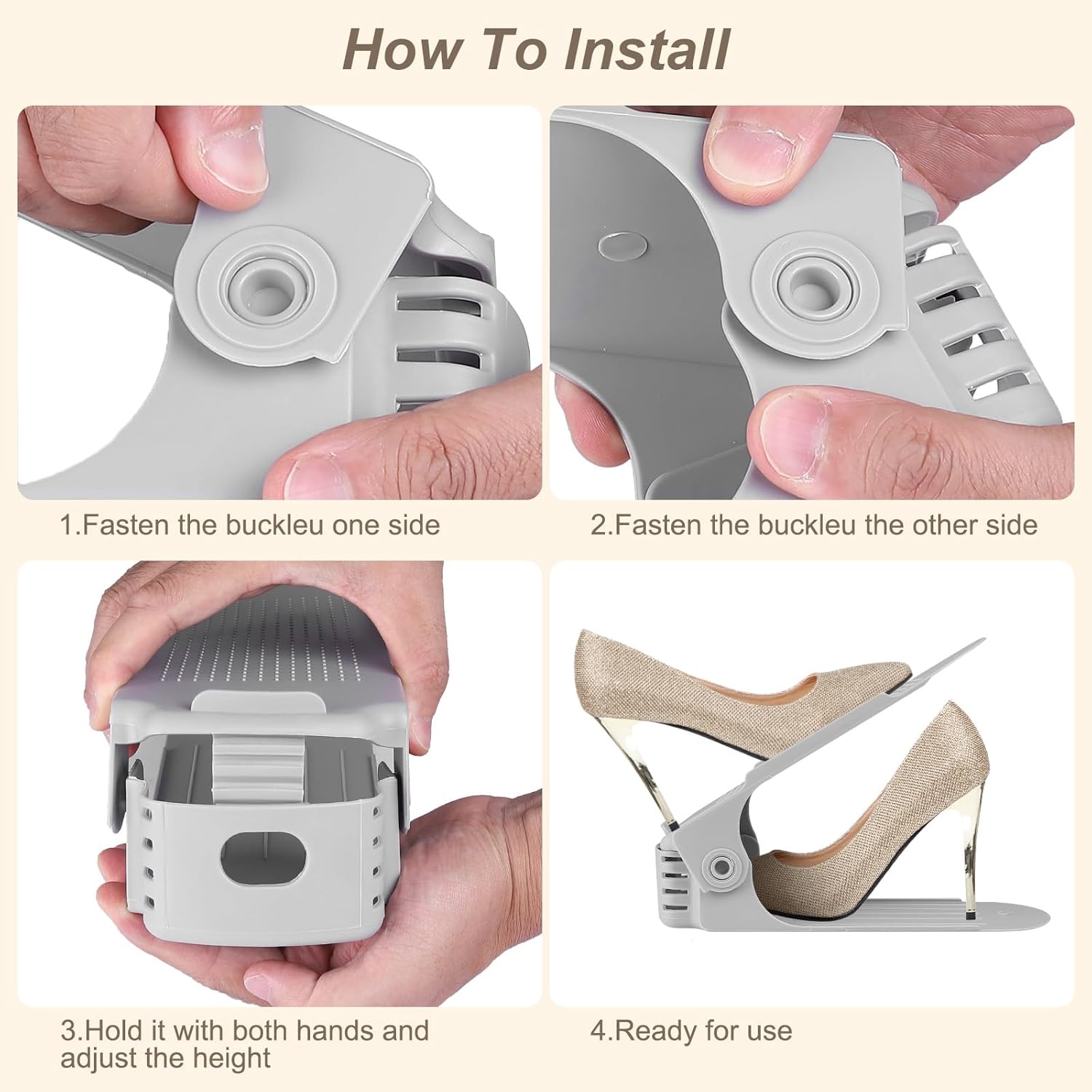 How To Install

1.Fasten the buckleu one side

2.Fasten the buckleu the other side

3.Hold it with both hands and adjust the height

4.Ready for use