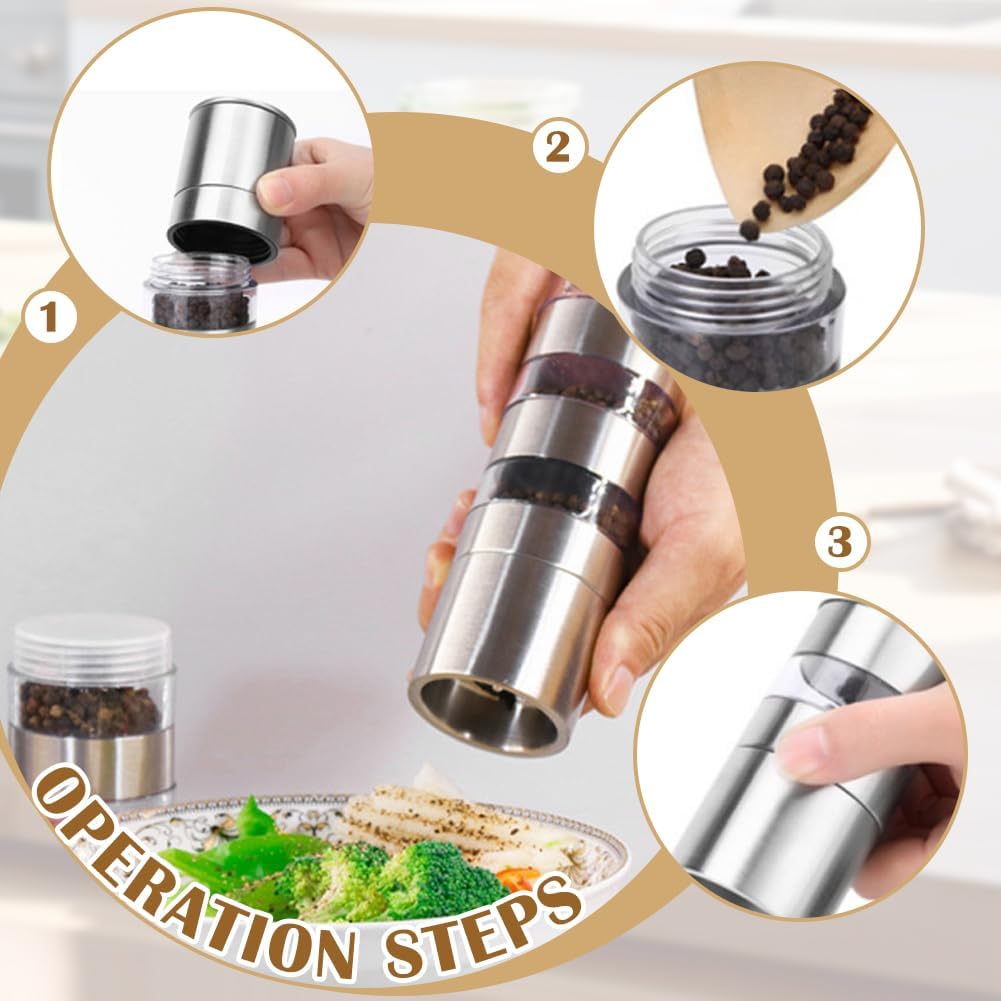 1

2

3

OPERATION STEPS