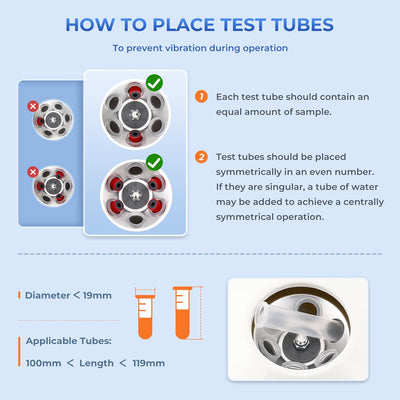 HOW TO PLACE TEST TUBES

To prevent vibration during operation

1 Each test tube should contain an equal amount of sample.

2 Test tubes should be placed symmetrically in an even number. If they are singular, a tube of water may be added to achieve a centrally symmetrical operation.

Diameter < 19mm

Applicable Tubes:

100mm < Length < 119mm