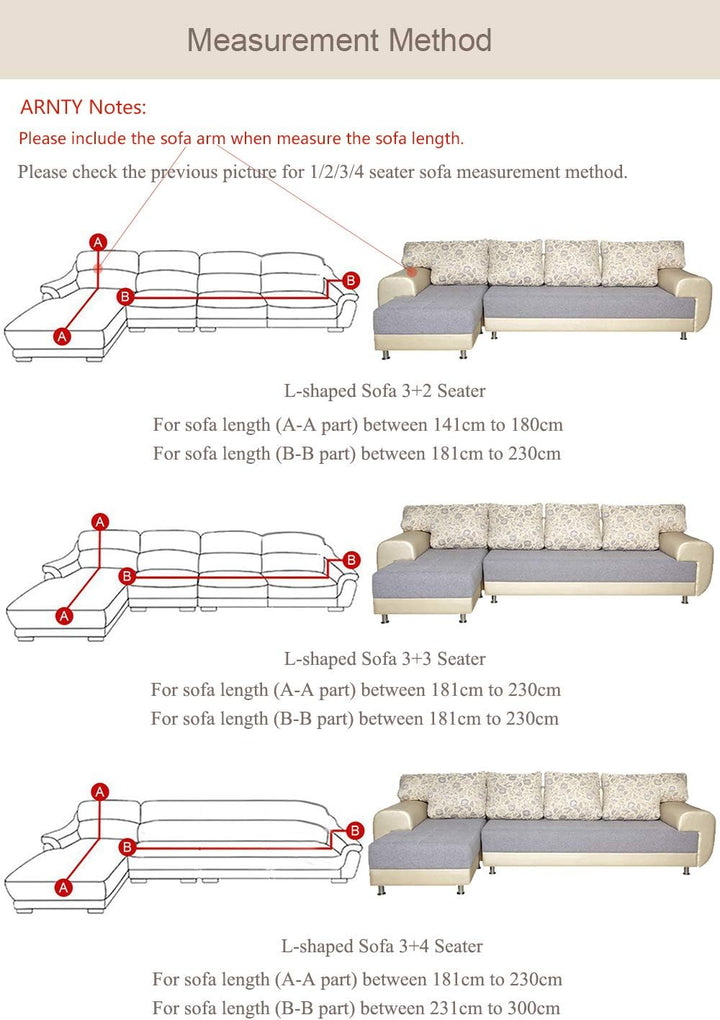 Measurement Method

ARNTY Notes:
Please include the sofa arm when measure the sofa length.
Please check the previous picture for 1/2/3/4 seater sofa measurement method.

A
B
B
A

L-shaped Sofa 3+2 Seater
For sofa length (A-A part) between 141cm to 180cm
For sofa length (B-B part) between 181cm to 230cm

A
B
B
A

L-shaped Sofa 3+3 Seater
For sofa length (A-A part) between 181cm to 230cm
For sofa length (B-B part) between 181cm to 230cm

A
B
B
A

L-shaped Sofa 3+4 Seater
For sofa length (A-A part) between 181cm to 230cm
For sofa length (B-B part) between 231cm to 300cm