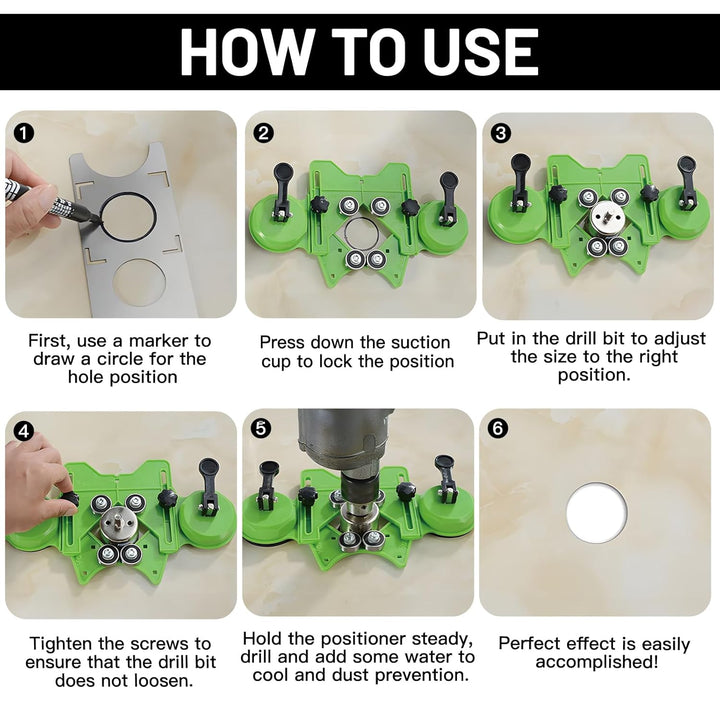 HOW TO USE

1

First, use a marker to draw a circle for the hole position

2

Press down the suction cup to lock the position

3

Put in the drill bit to adjust the size to the right position.

4

Tighten the screws to ensure that the drill bit does not loosen.

5

Hold the positioner steady, drill and add some water to cool and dust prevention.

6

Perfect effect is easily accomplished!