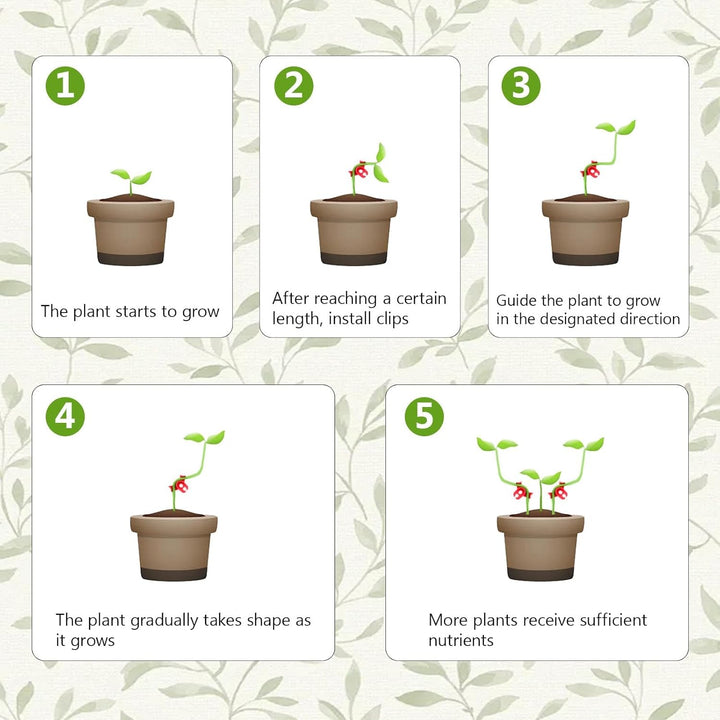 1

The plant starts to grow

2

After reaching a certain length, install clips

3

Guide the plant to grow in the designated direction

4

The plant gradually takes shape as it grows

5

More plants receive sufficient nutrients