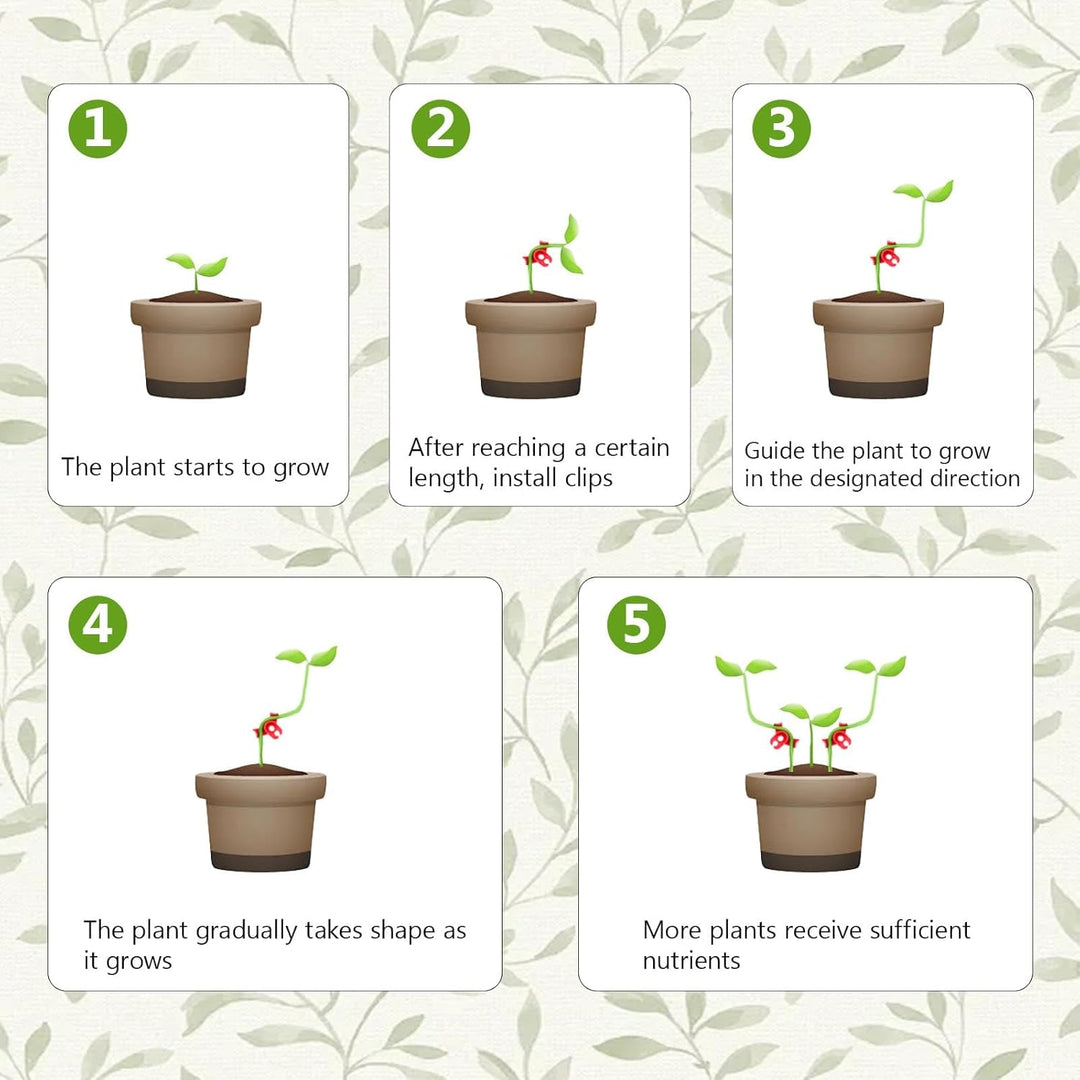 1

The plant starts to grow

2

After reaching a certain length, install clips

3

Guide the plant to grow in the designated direction

4

The plant gradually takes shape as it grows

5

More plants receive sufficient nutrients