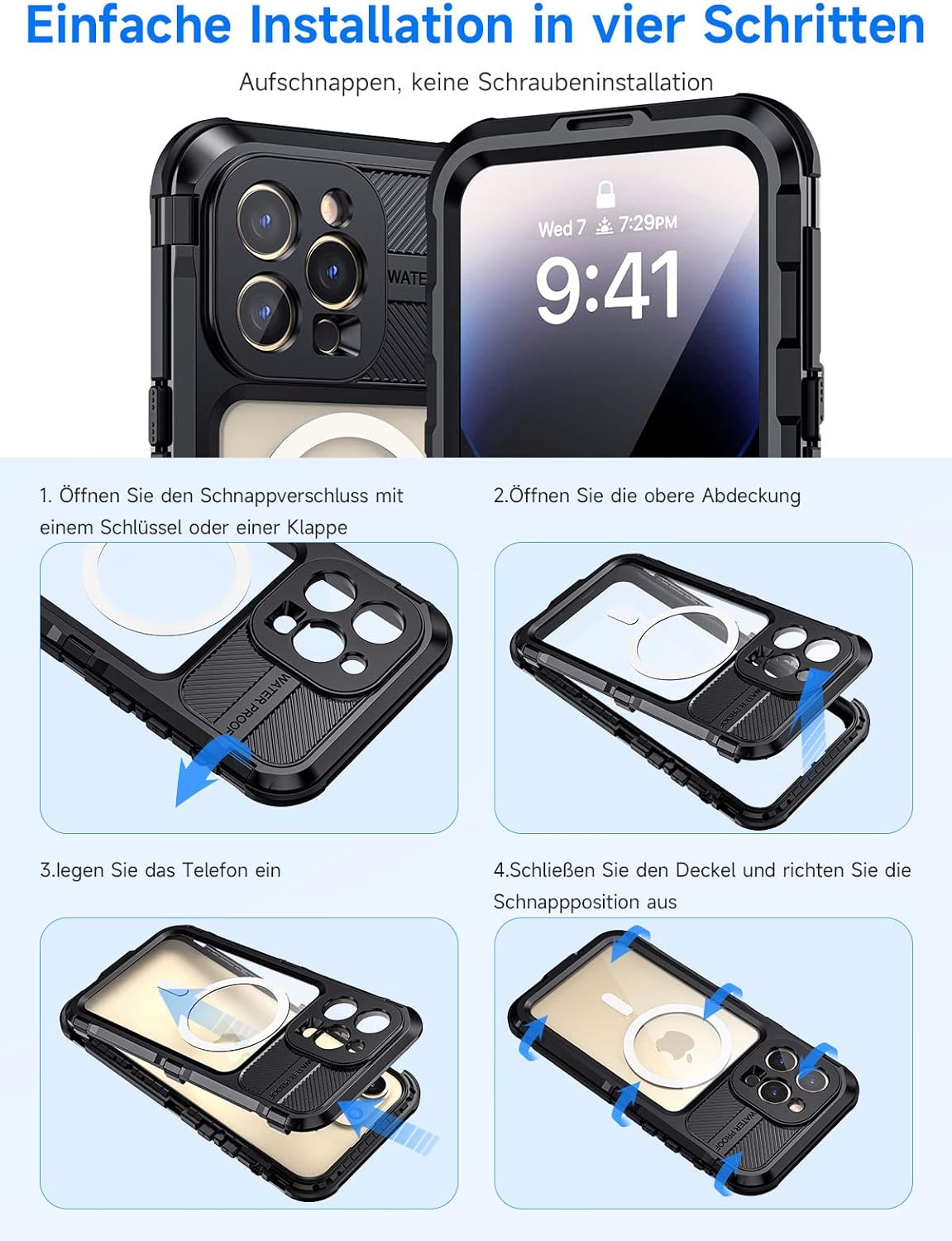 Einfache Installation in vier Schritten

Aufschnappen, keine Schraubeninstallation

WATE

Wed 7 7:29PM

9:41

1. Öffnen Sie den Schnappverschluss mit einem Schlüssel oder einer Klappe

WATER PROOF

2.Öffnen Sie die obere Abdeckung

WATER PROOF

3.legen Sie das Telefon ein

WATER PROOF

4.Schließen Sie den Deckel und richten Sie die Schnappposition aus

WATER PROOF