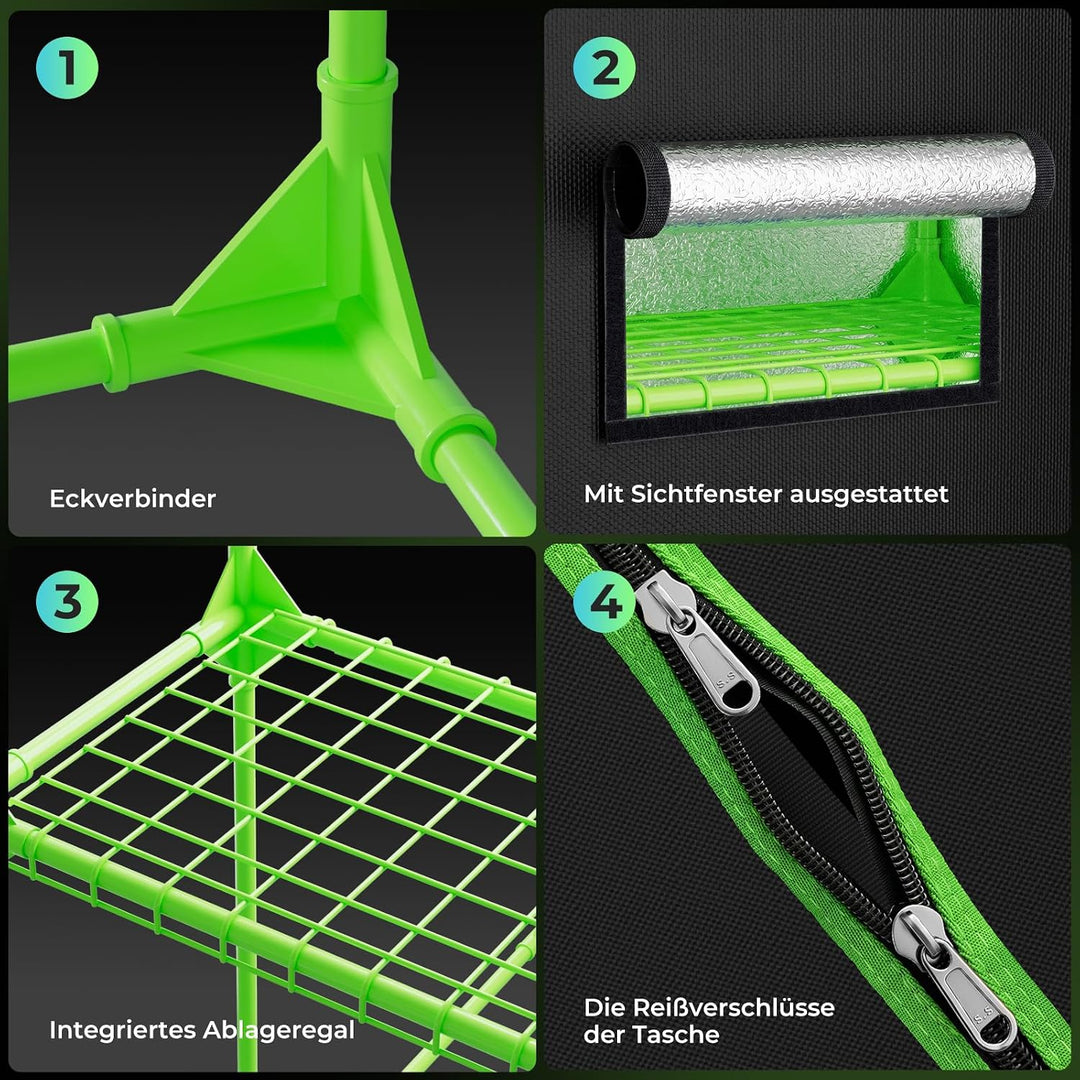 1

Eckverbinder

2

Mit Sichtfenster ausgestattet

3

Integriertes Ablageregal

4

S·S

S·S

Die Reißverschlüsse der Tasche