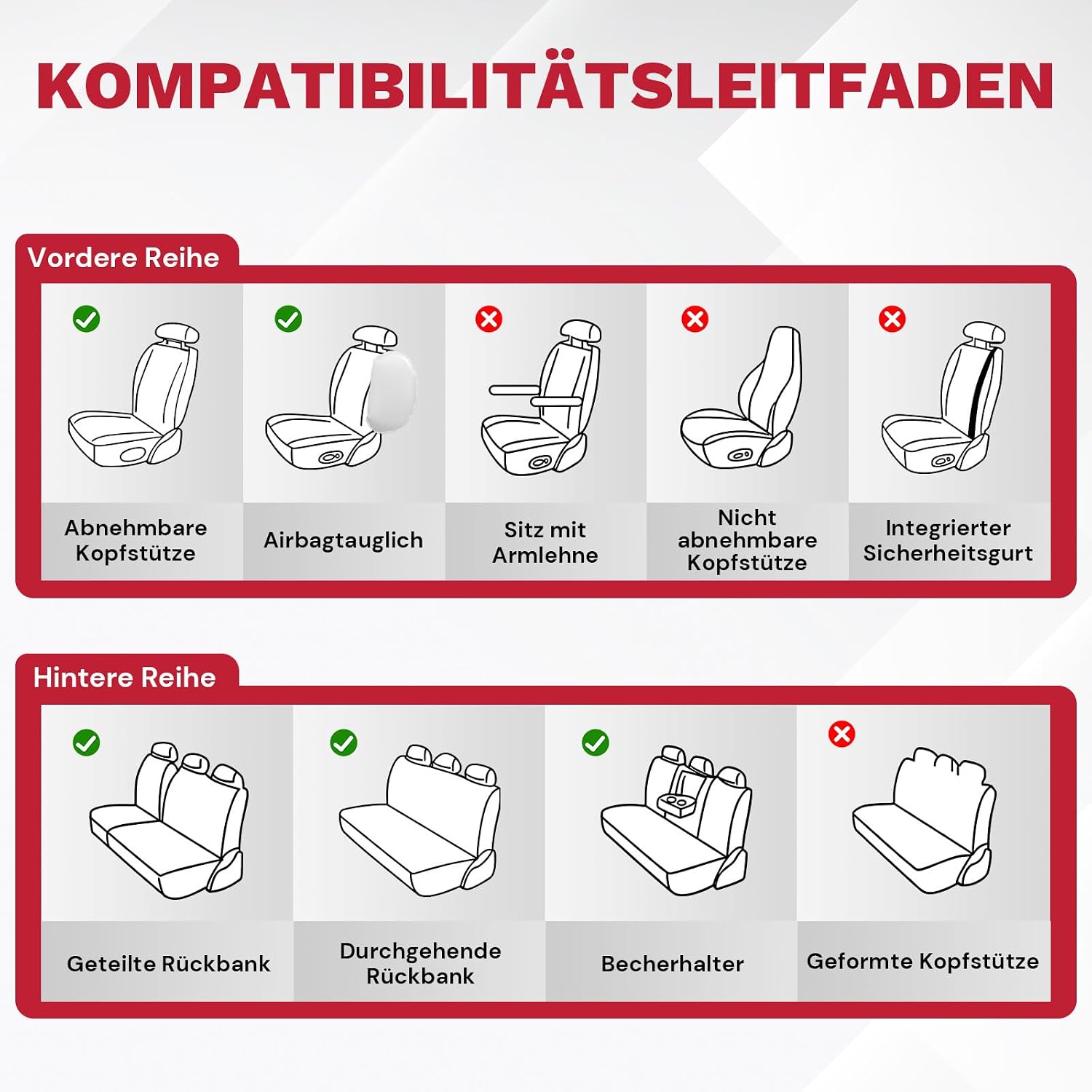 KOMPATIBILITÄTSLEITFADEN

Vordere Reihe

Abnehmbare Kopfstütze

Airbagtauglich

Sitz mit Armlehne

Nicht abnehmbare Kopfstütze

Integrierter Sicherheitsgurt

Hintere Reihe

Geteilte Rückbank

Durchgehende Rückbank

Becherhalter

Geformte Kopfstütze