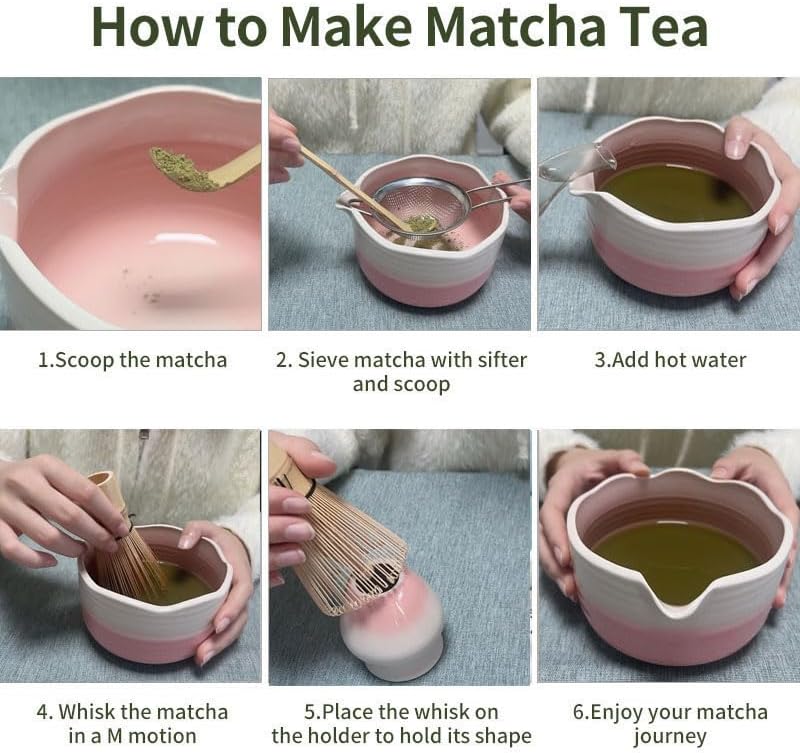 How to Make Matcha Tea

1.Scoop the matcha

2. Sieve matcha with sifter and scoop

3.Add hot water

4. Whisk the matcha in a M motion

5.Place the whisk on the holder to hold its shape

6.Enjoy your matcha journey