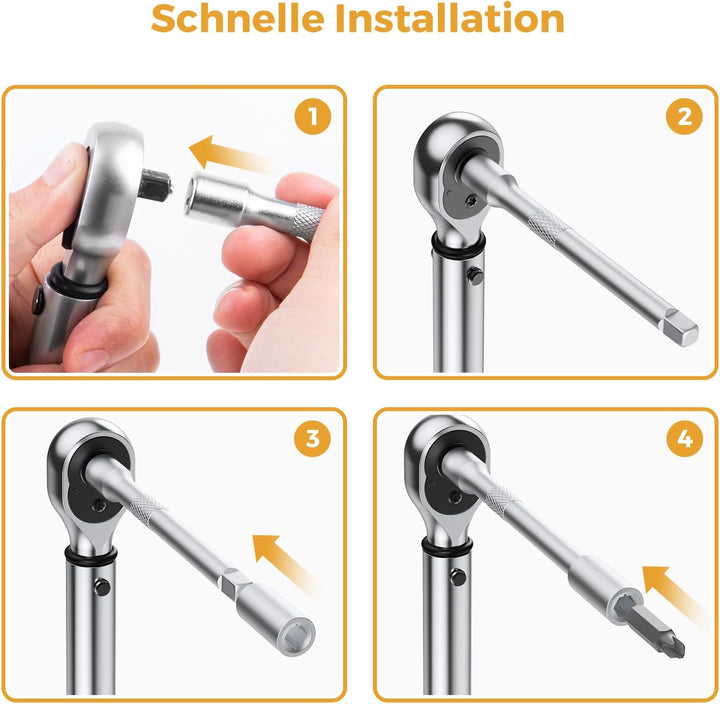 Schnelle Installation

1

2

3

4